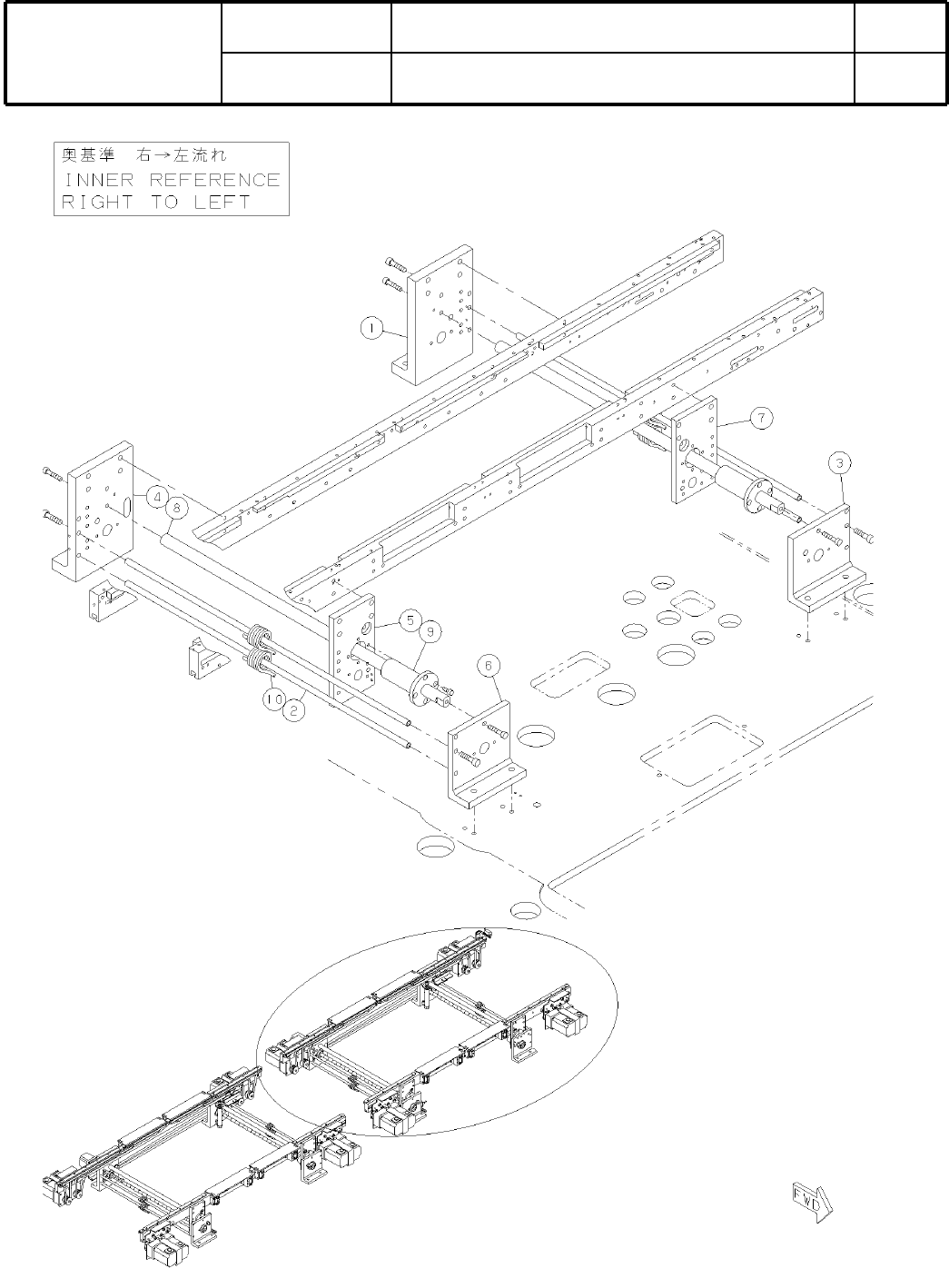 奥基準　右→左流れ
INNER REFERENCE
RIGHT TO LEFT

1
7
3
4
8
5
9
6
10
2

FWD