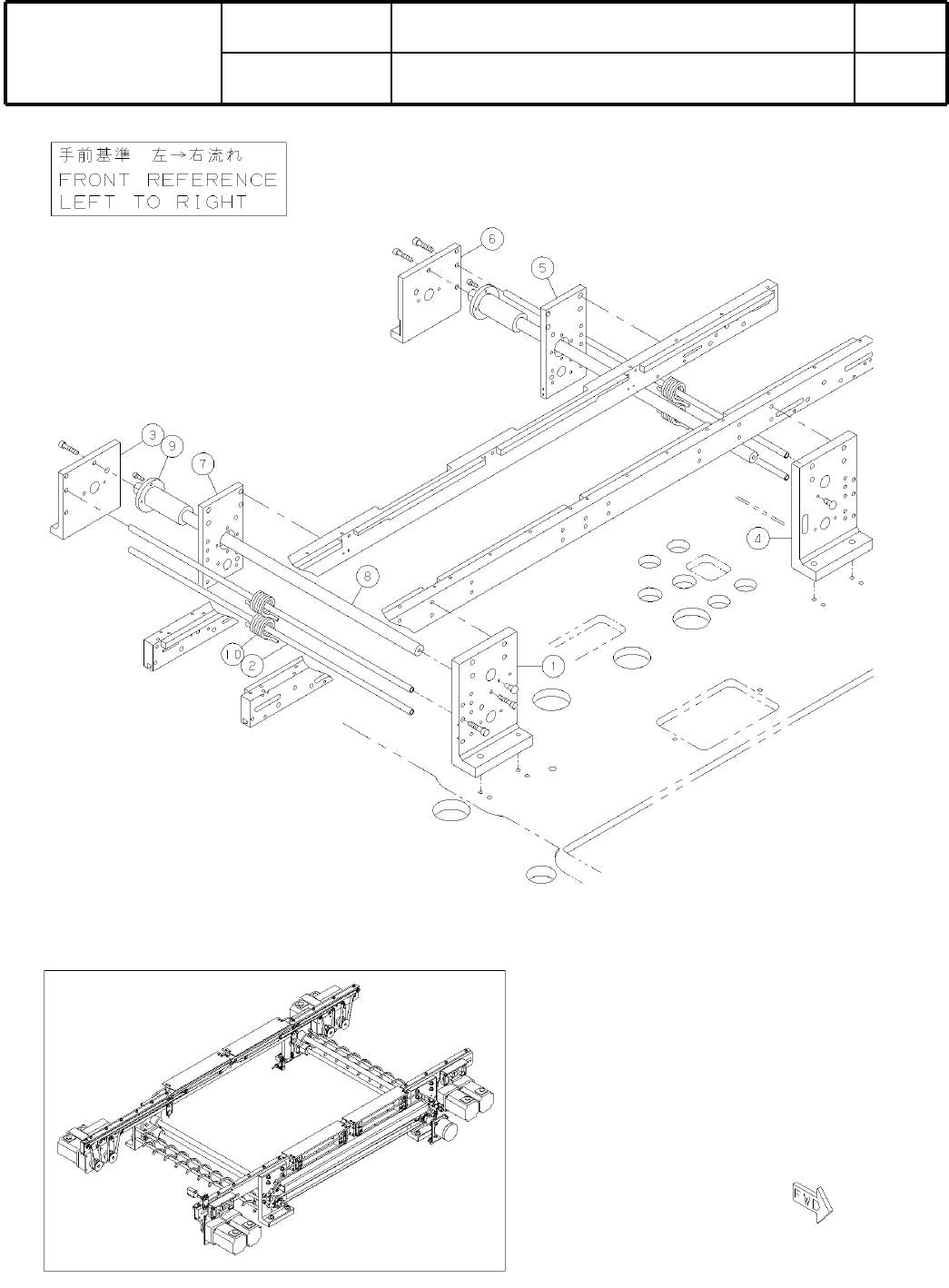 手前基準　左→右流れ
FRONT REFERENCE
LEFT TO RIGHT

6
5
3
9
7
4
8
1
10
2

FWD