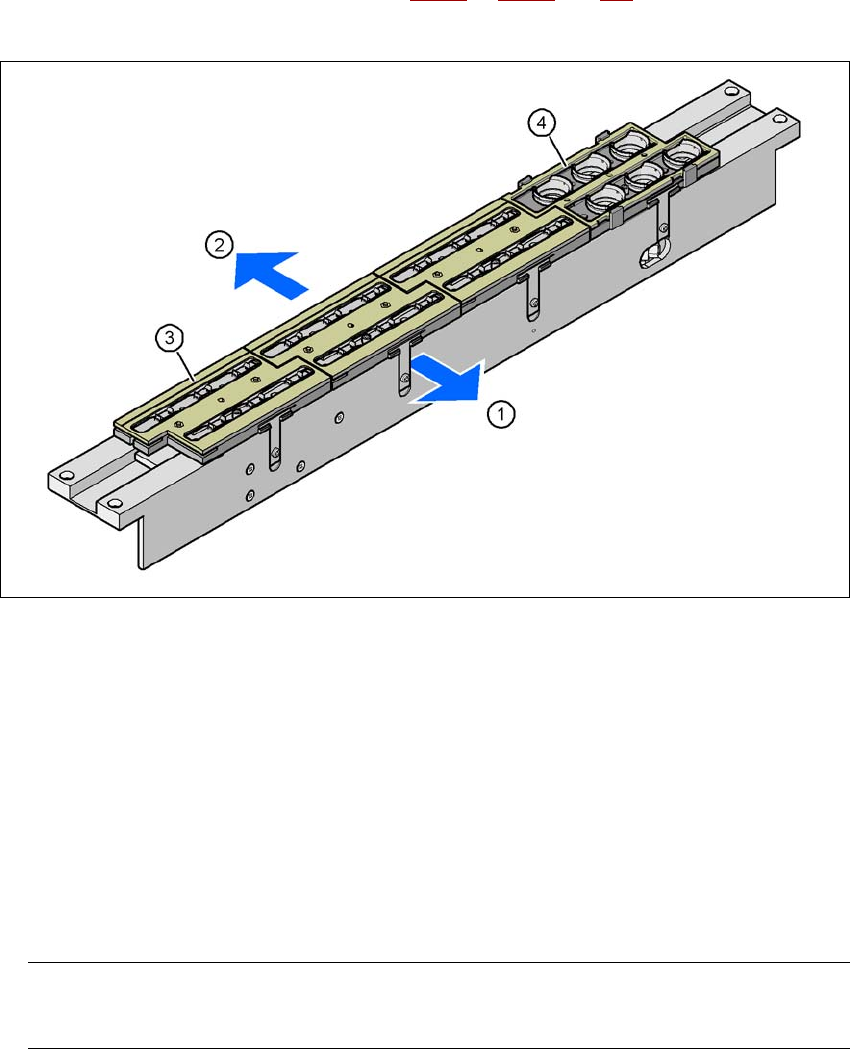 4

2

3

1