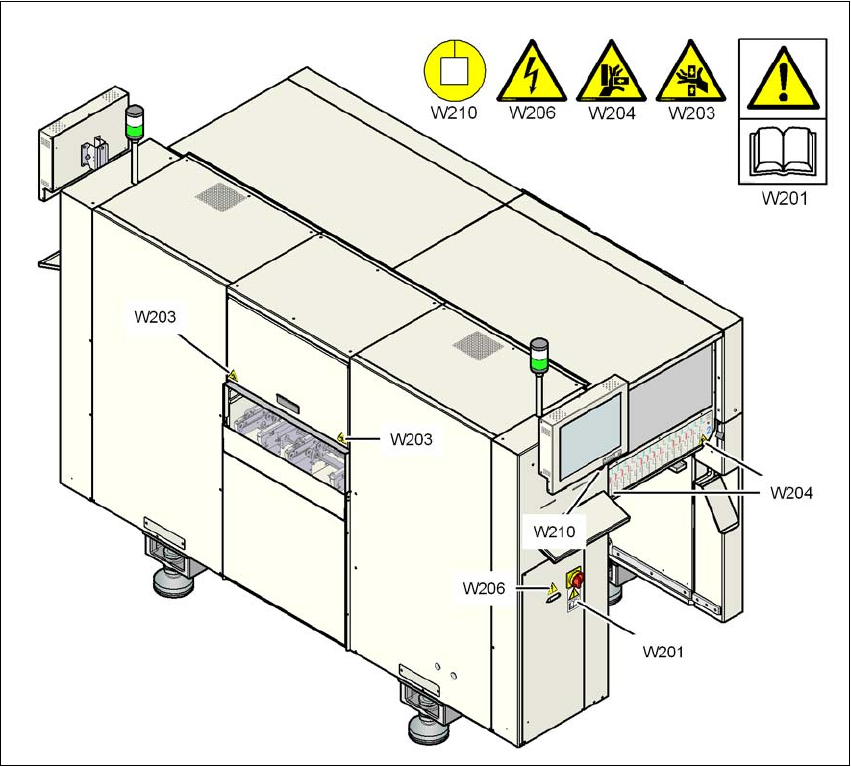 W210 W206 W204 W203

W201

W203

W203

W204

W210

W206

W201