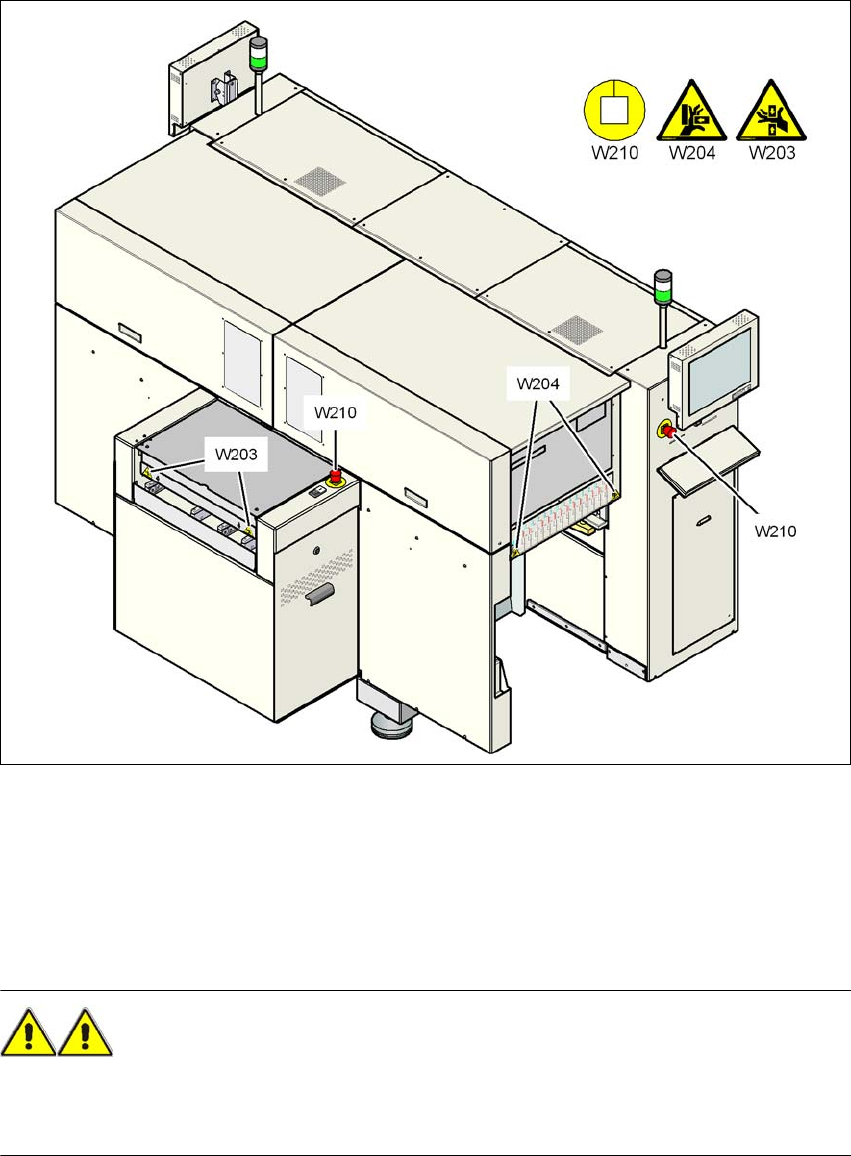 W210 W204 W203

W204

W210

W203

W210