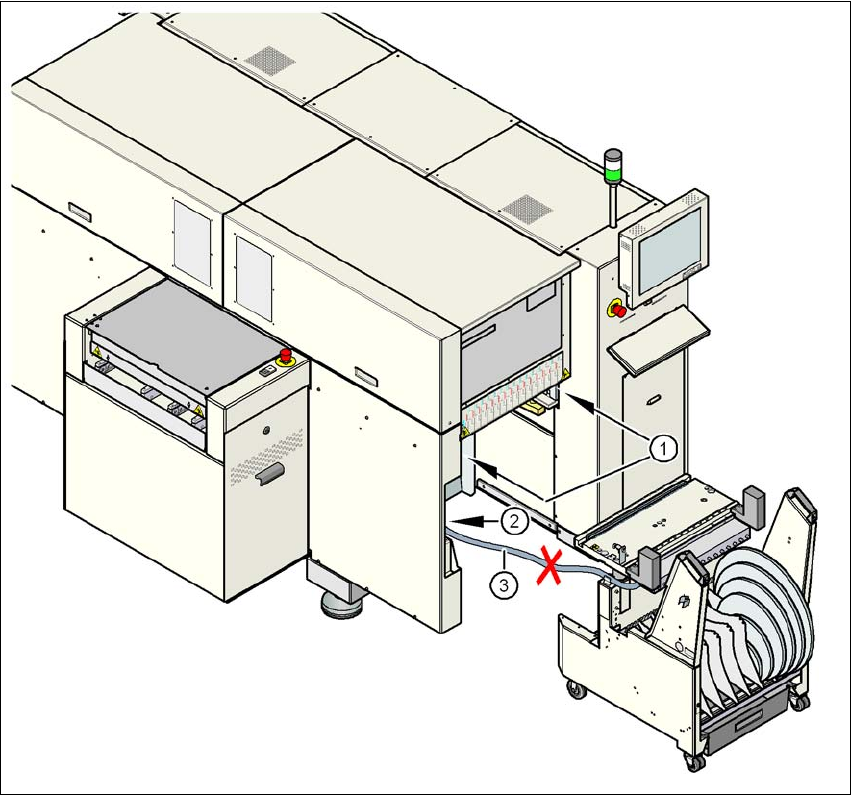 1
2
3