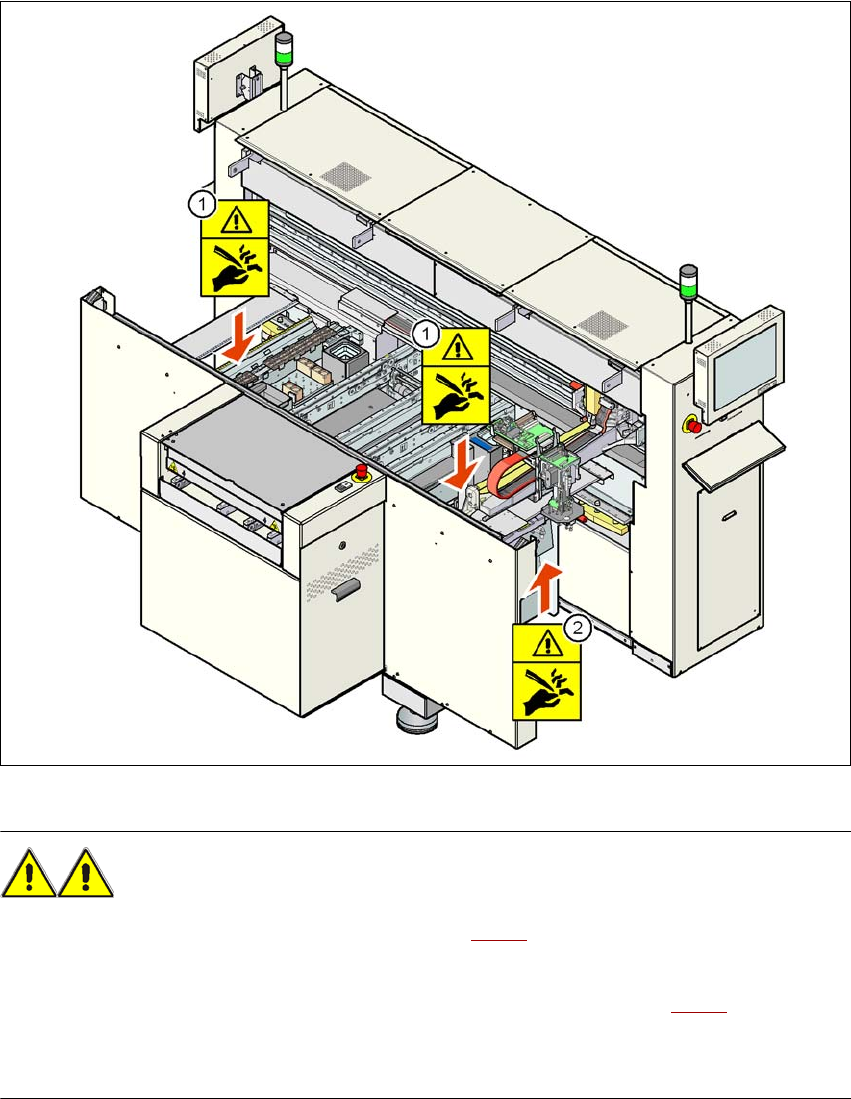 1

1

2