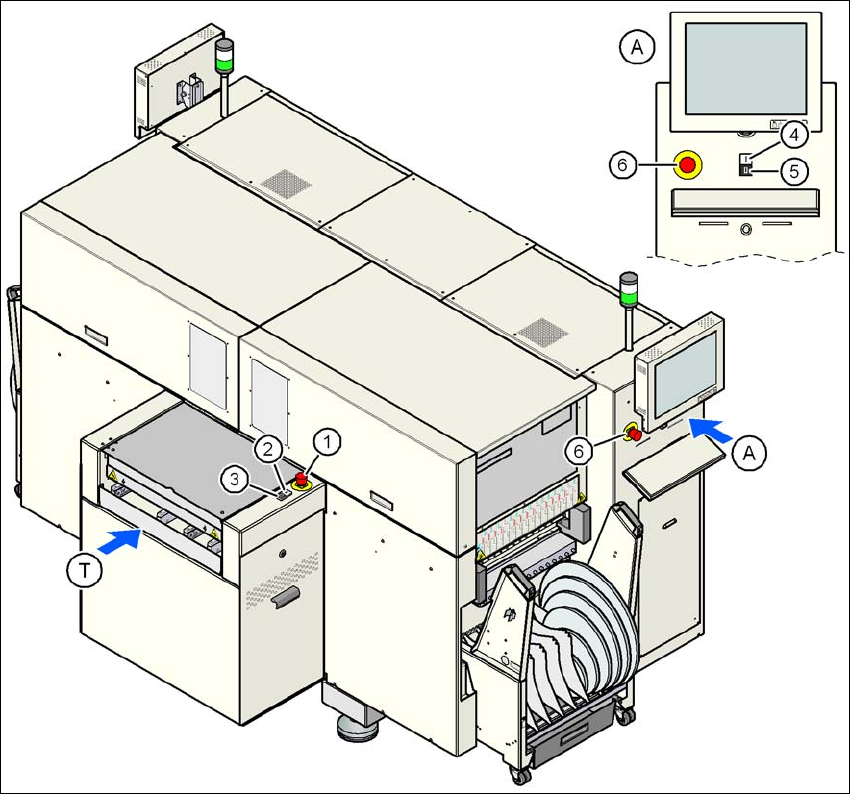 A
4
6
5
1
2
3
6
A
T