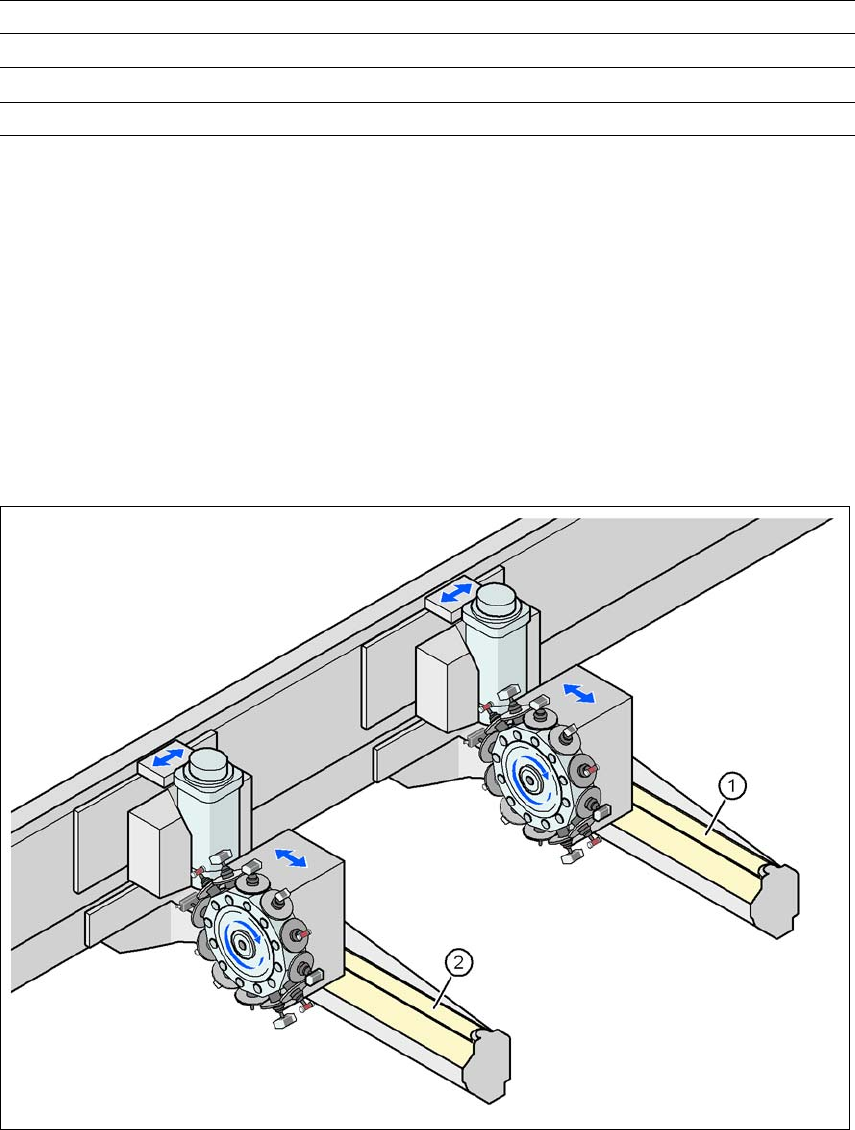 ①

②