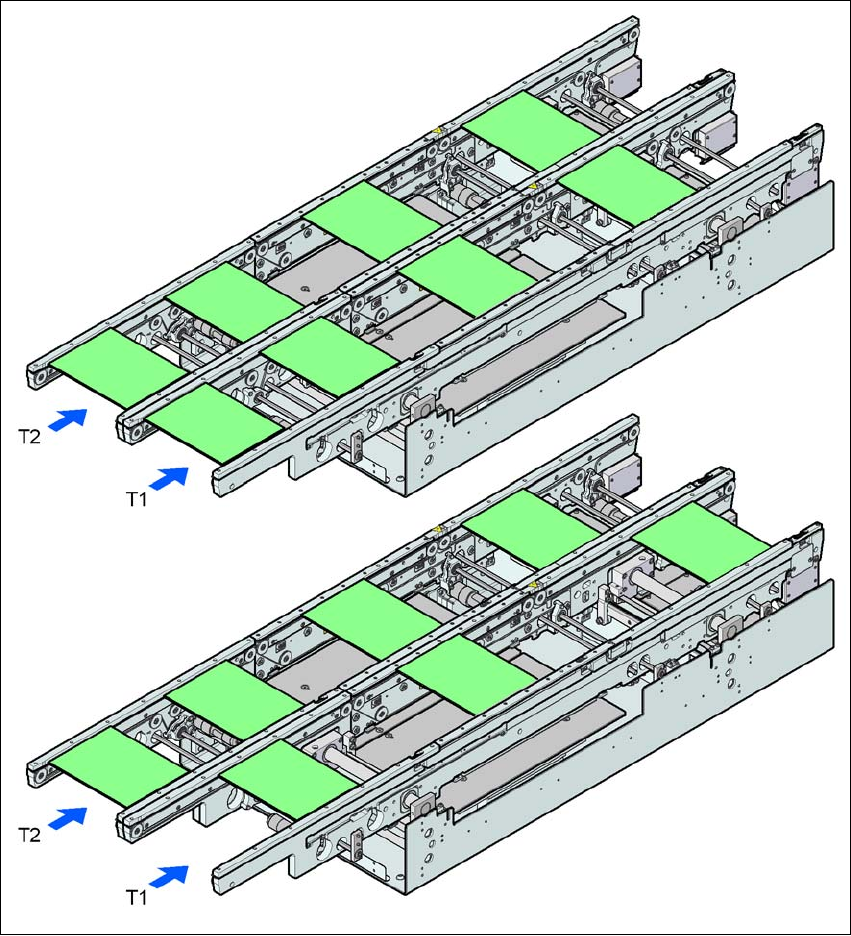 T2
T1
T2
T1