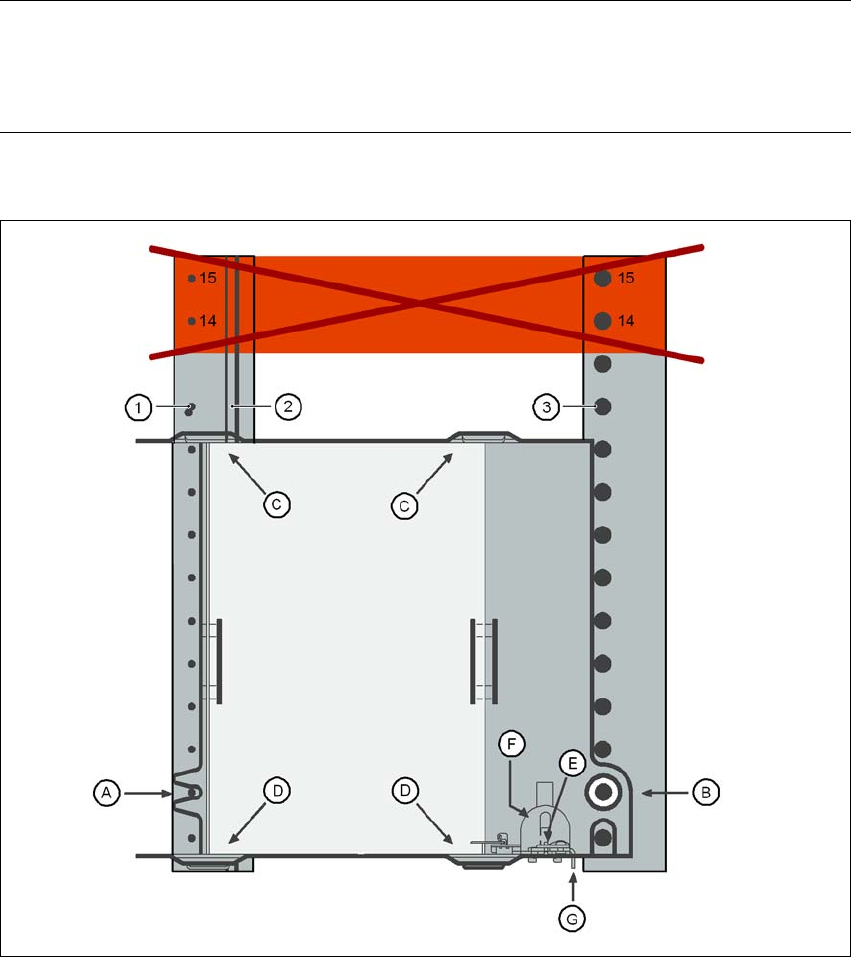 15
14
15
14
1
2
3
C
C
A
D
D
F
E
B
G