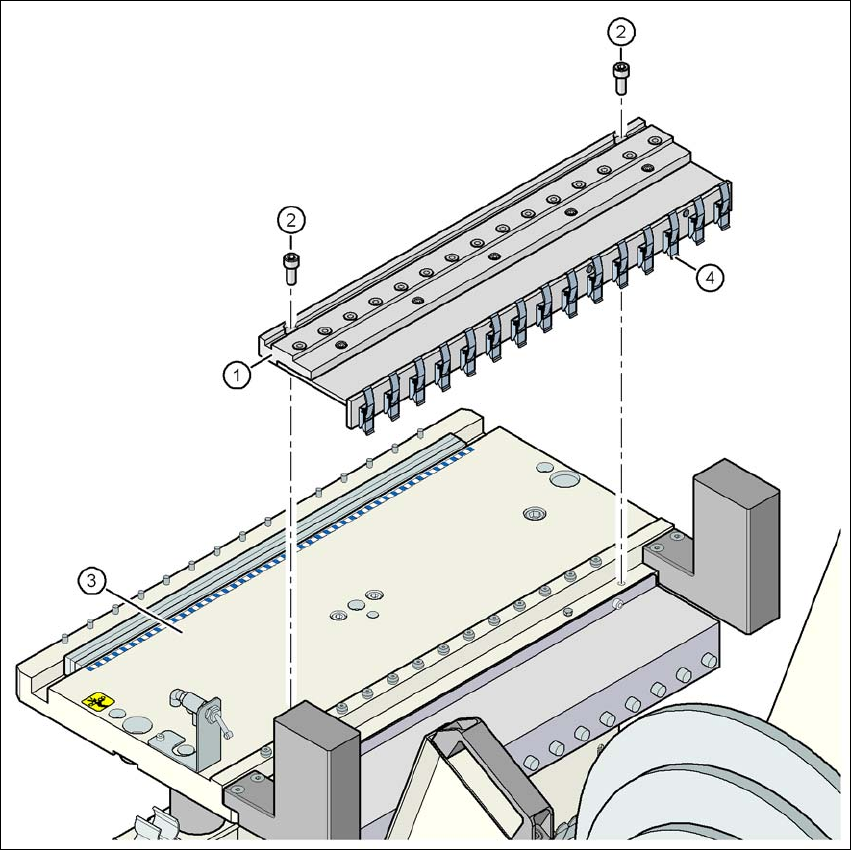 2
2
4
1
3