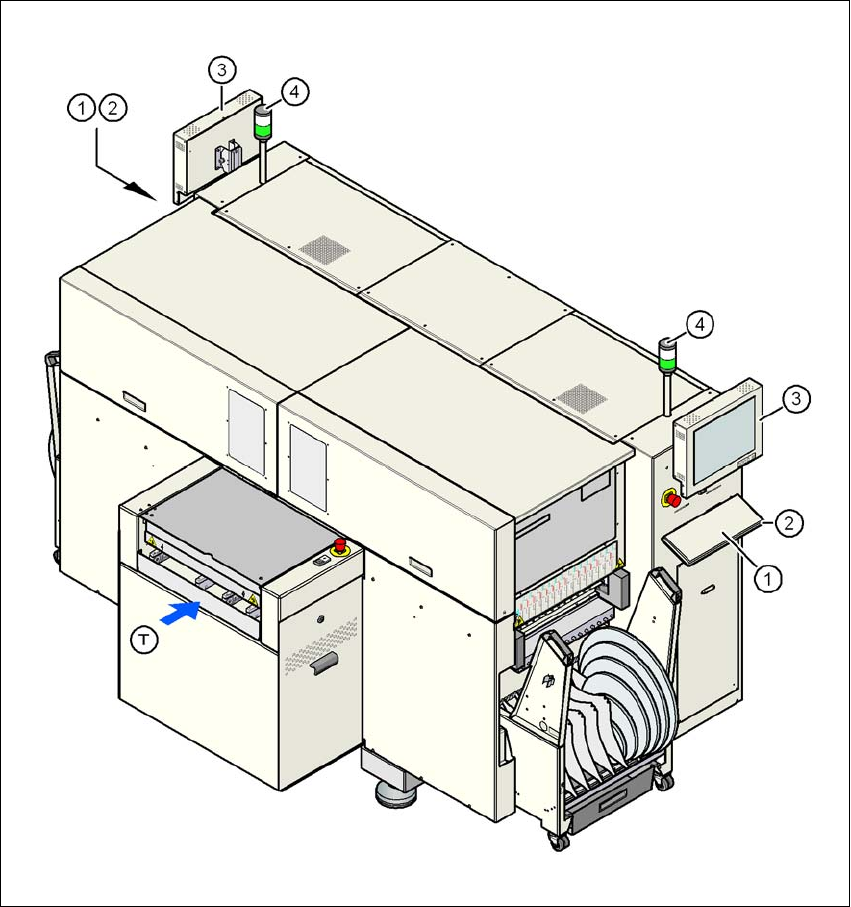 3
4
1
2
4
3
2
1
T