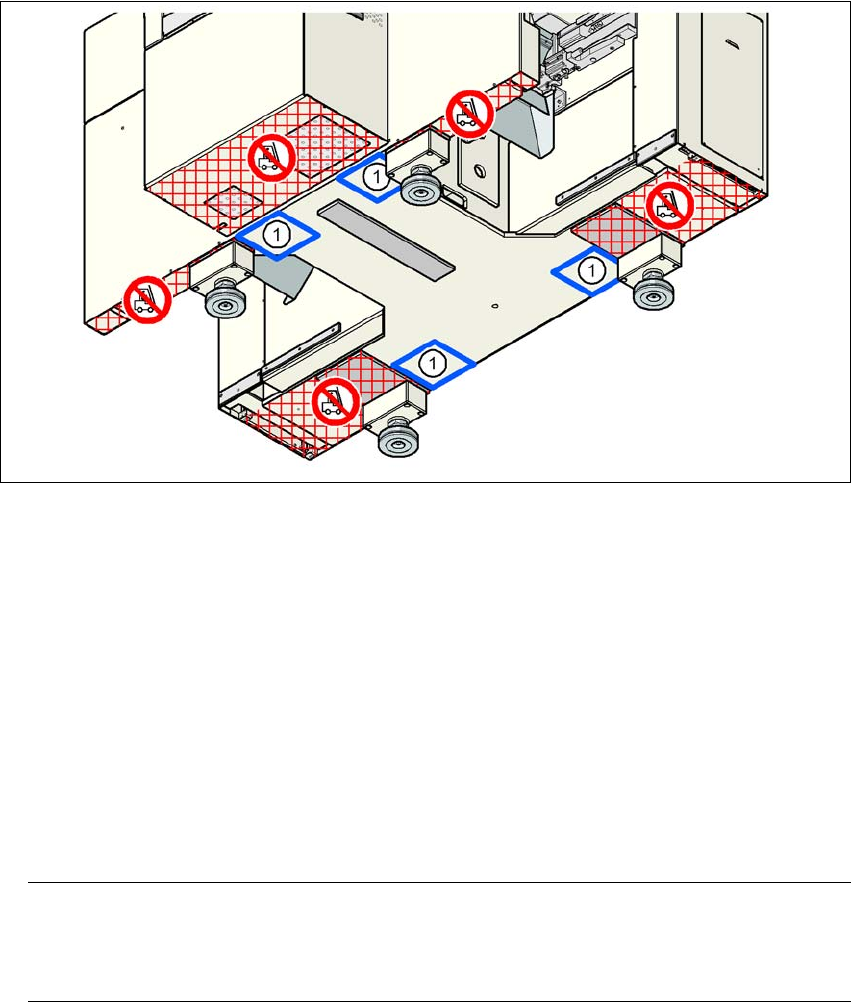 1

1

1

1