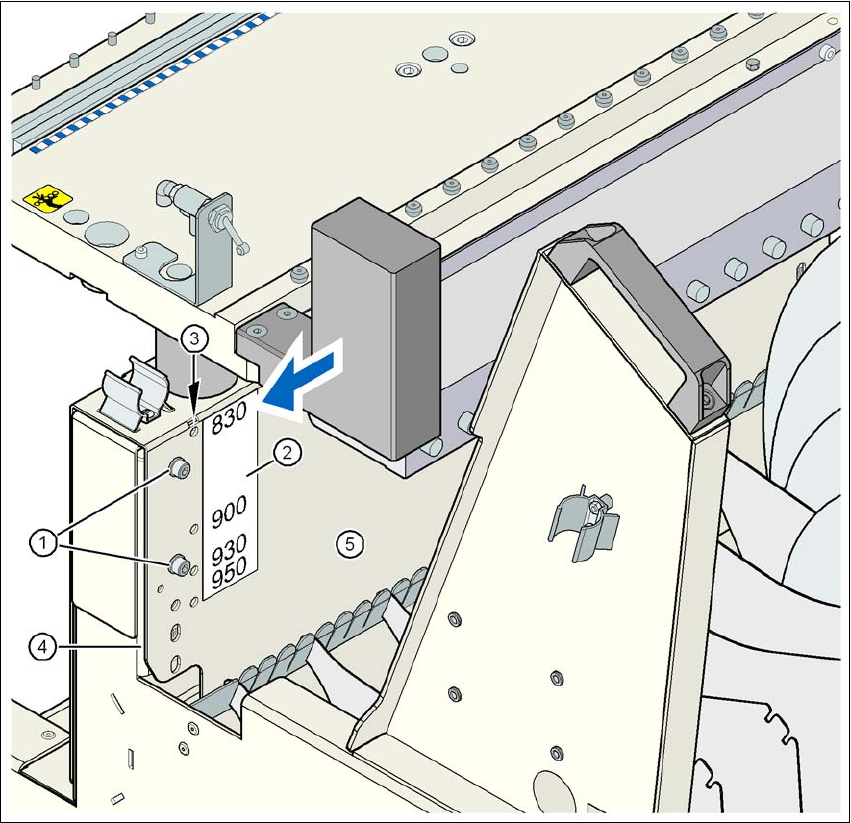 3
830
2
900
930
950
1
5
4