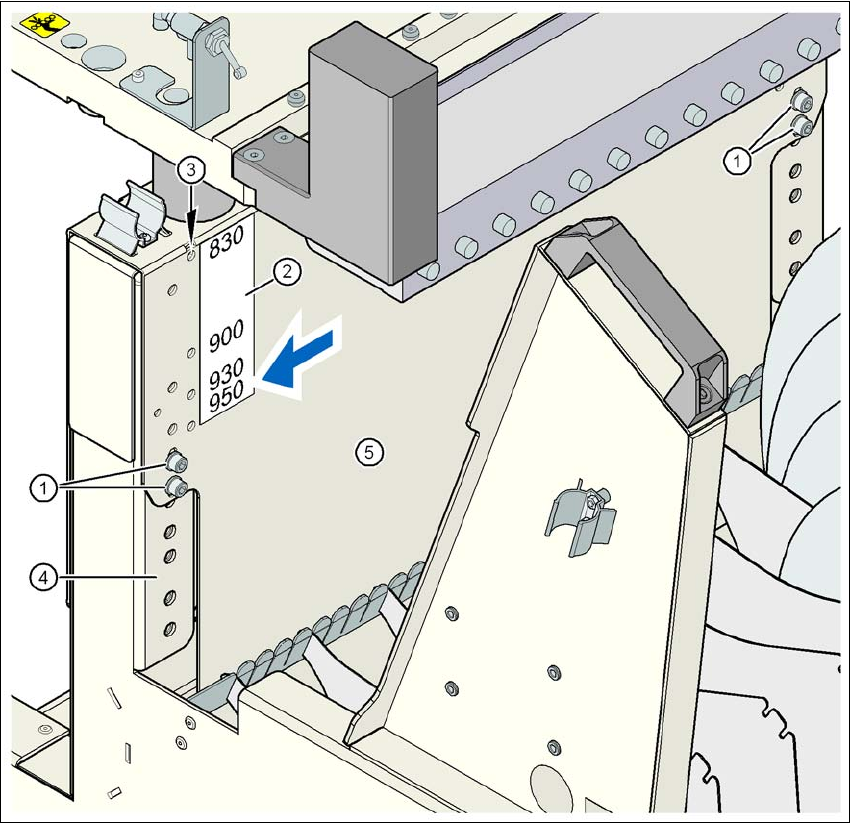 1
3
830
2
900
930
950
5
1
4