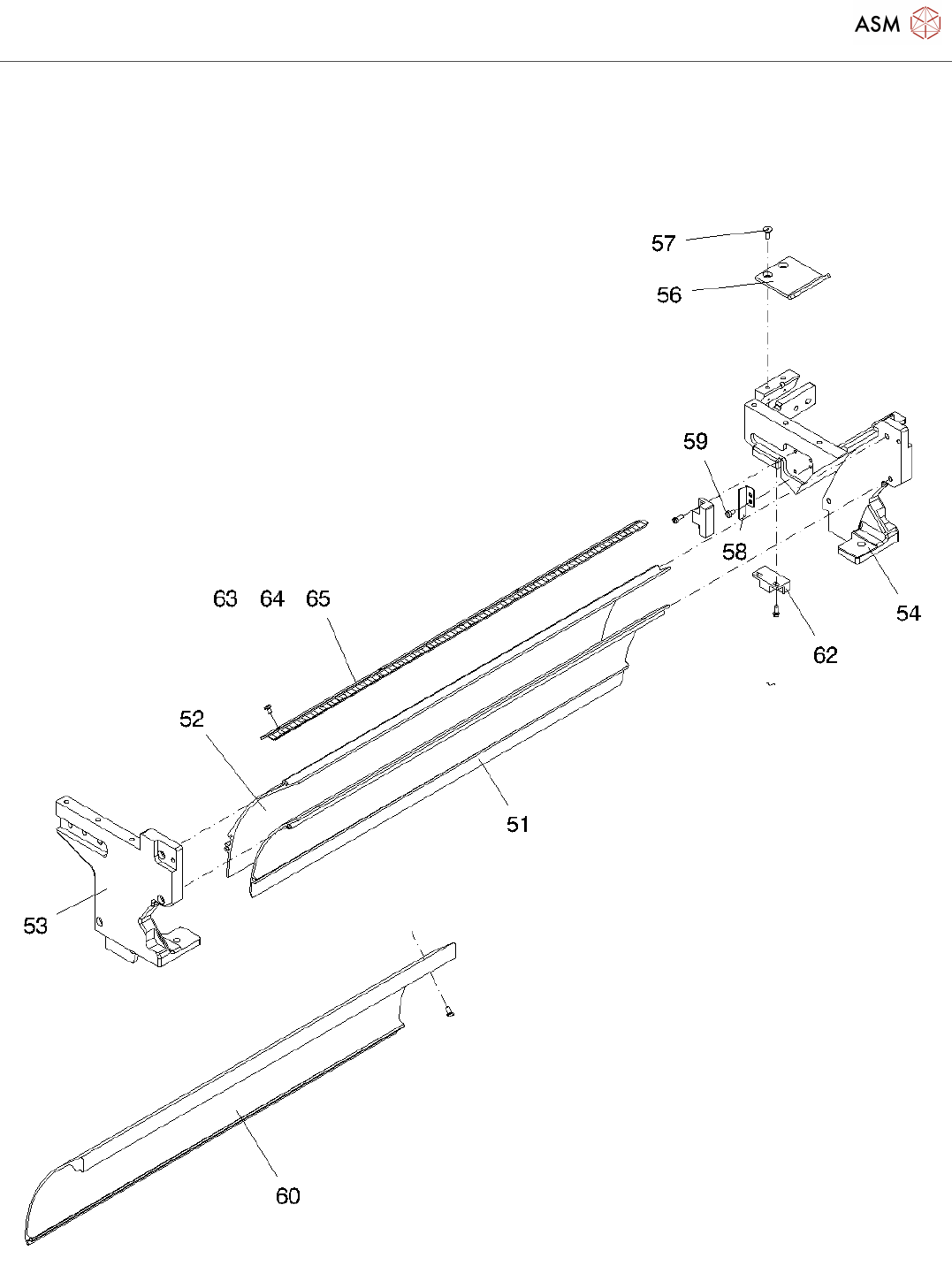 ASM

57
56
59
58
54
62
63 64 65
52
51
53
60