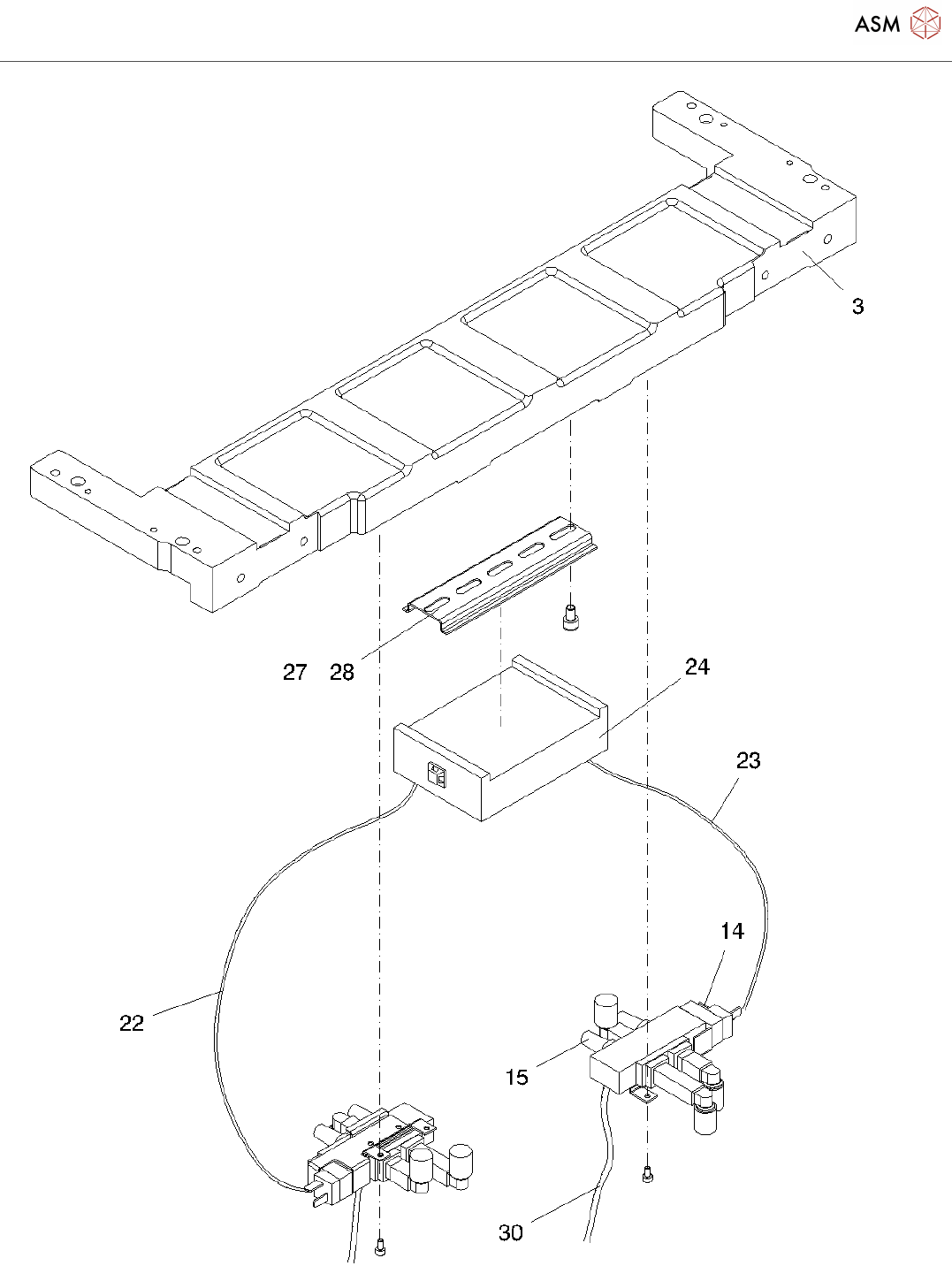 ASM

3

27 28

24

23

14

22

15

30