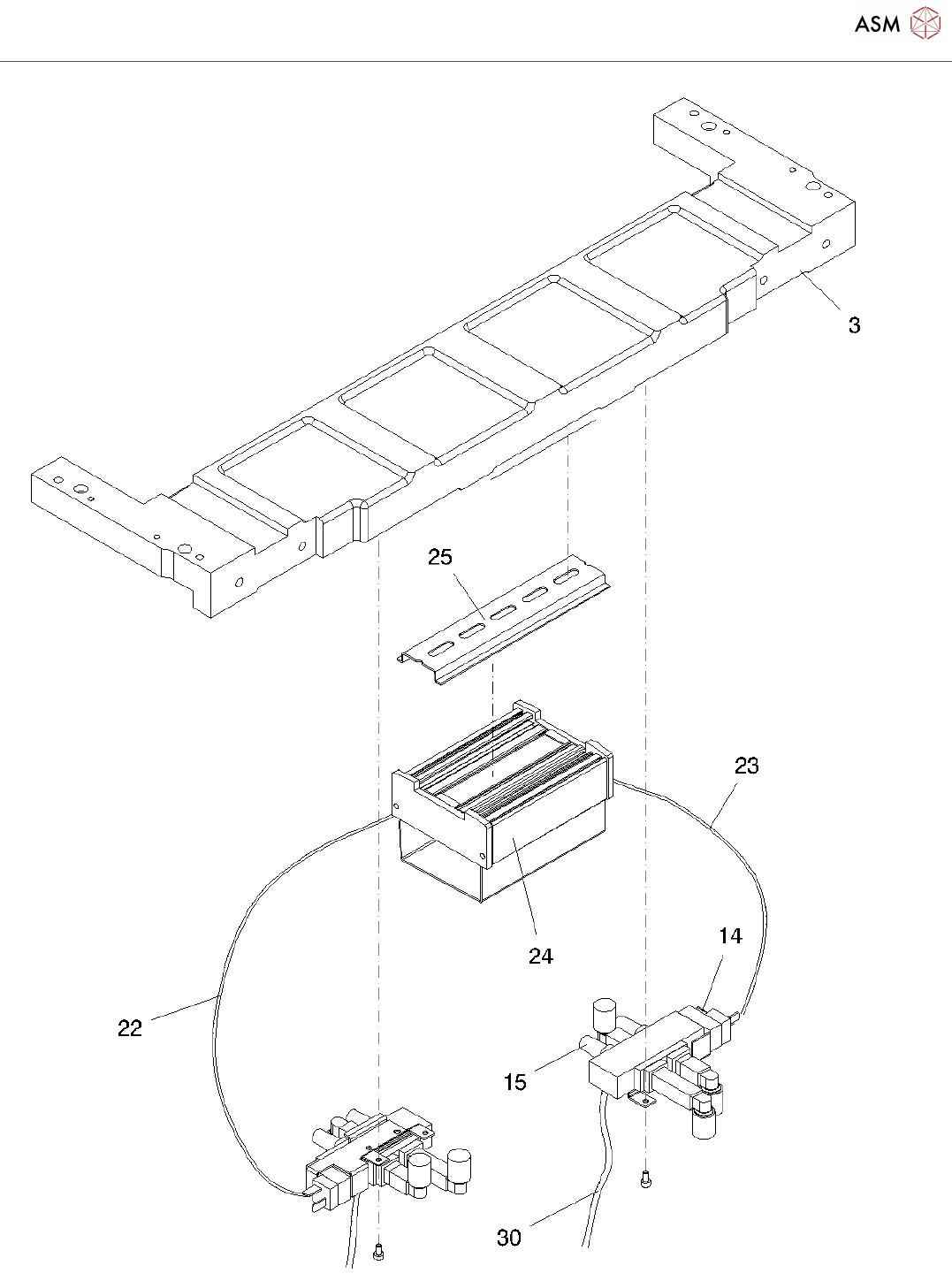 ASM

3

25

23

24

14

22

15

30