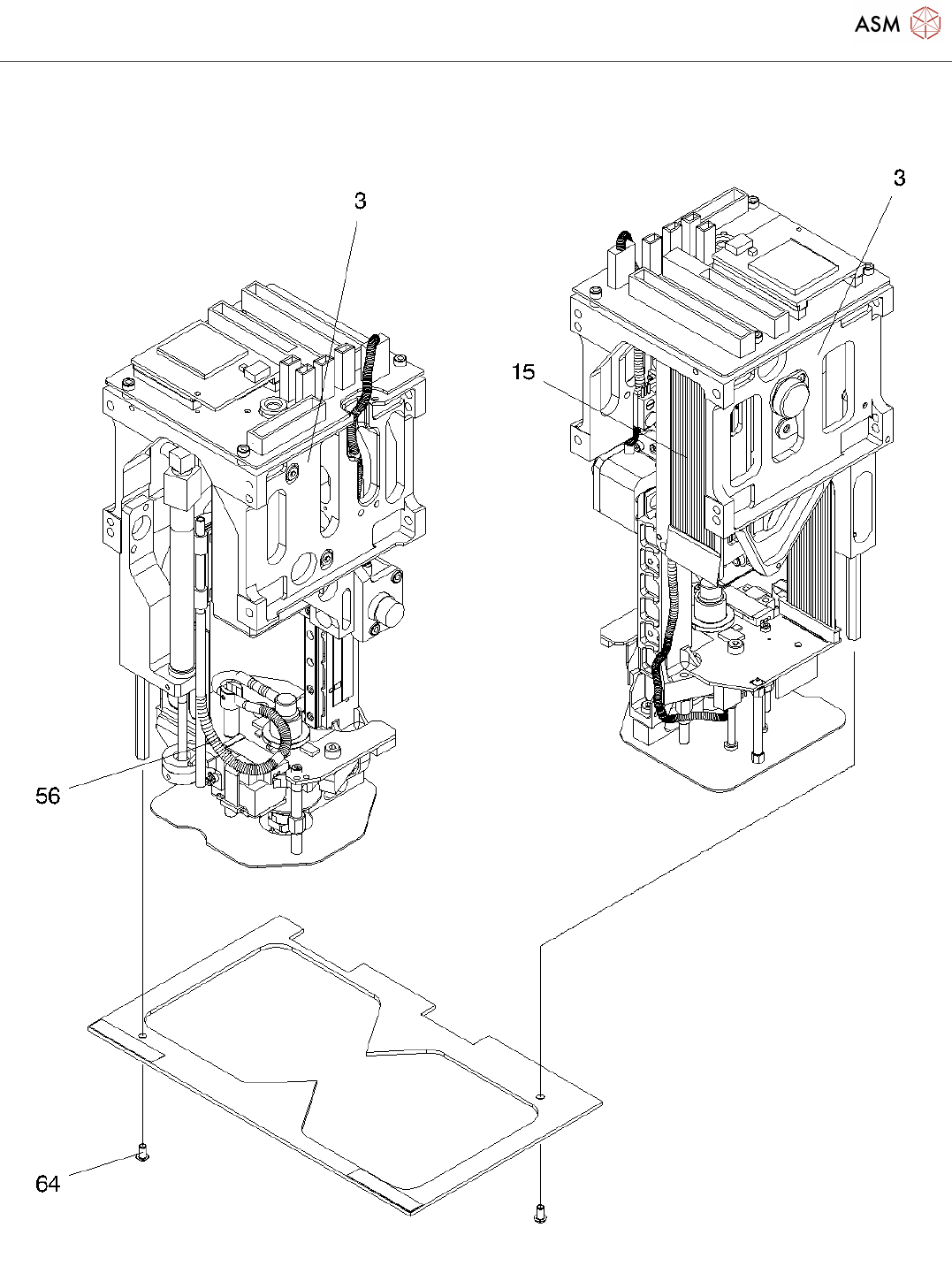 ASM

3

3

15

56

64