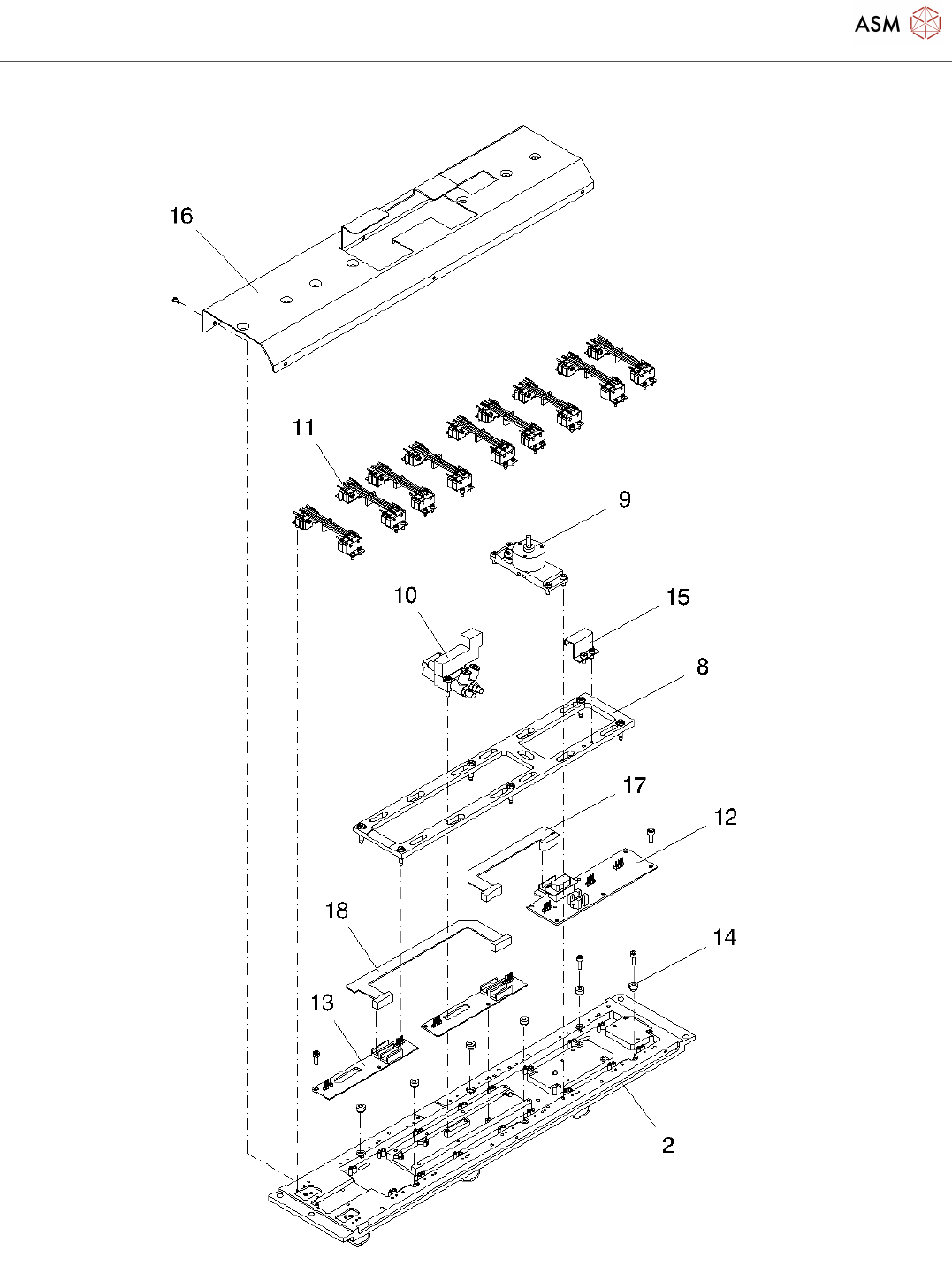 ASM

16

11

9

10

15

8

17

12

18

14

13

2