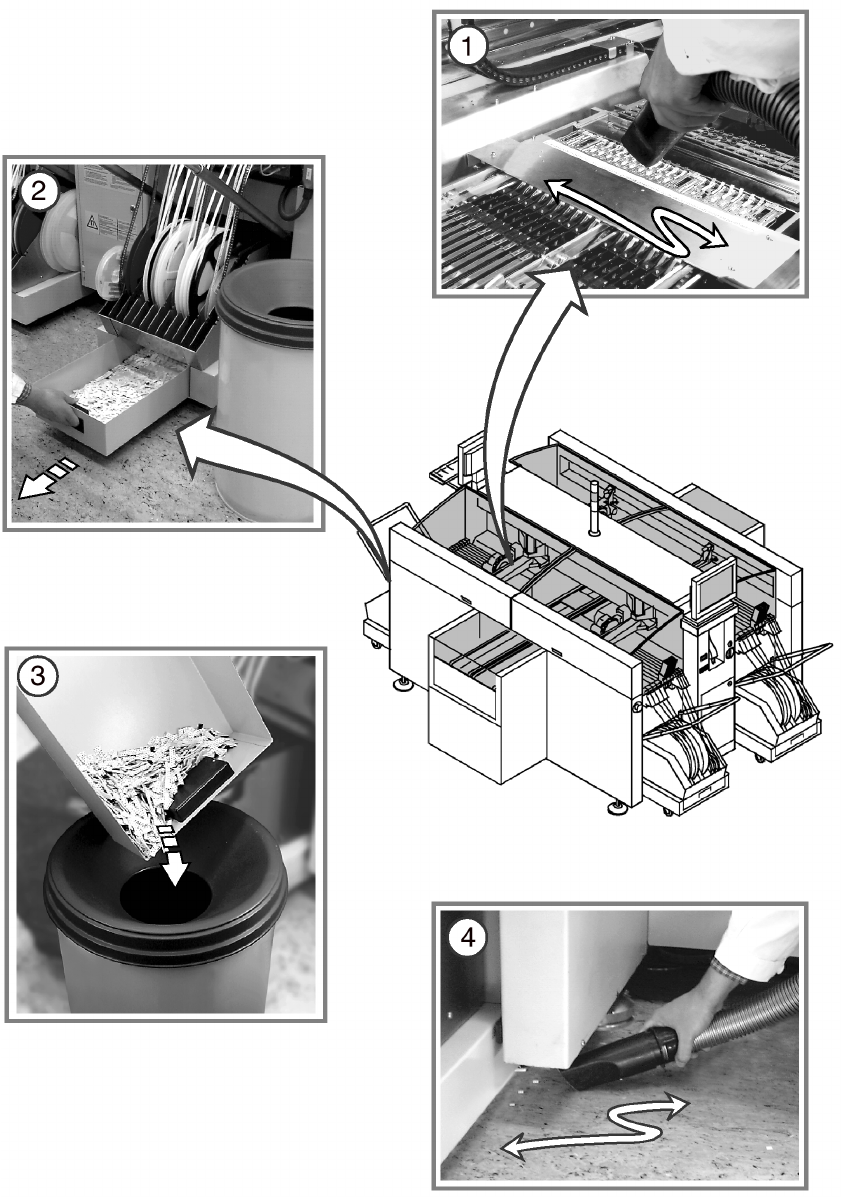 1

2

3

4