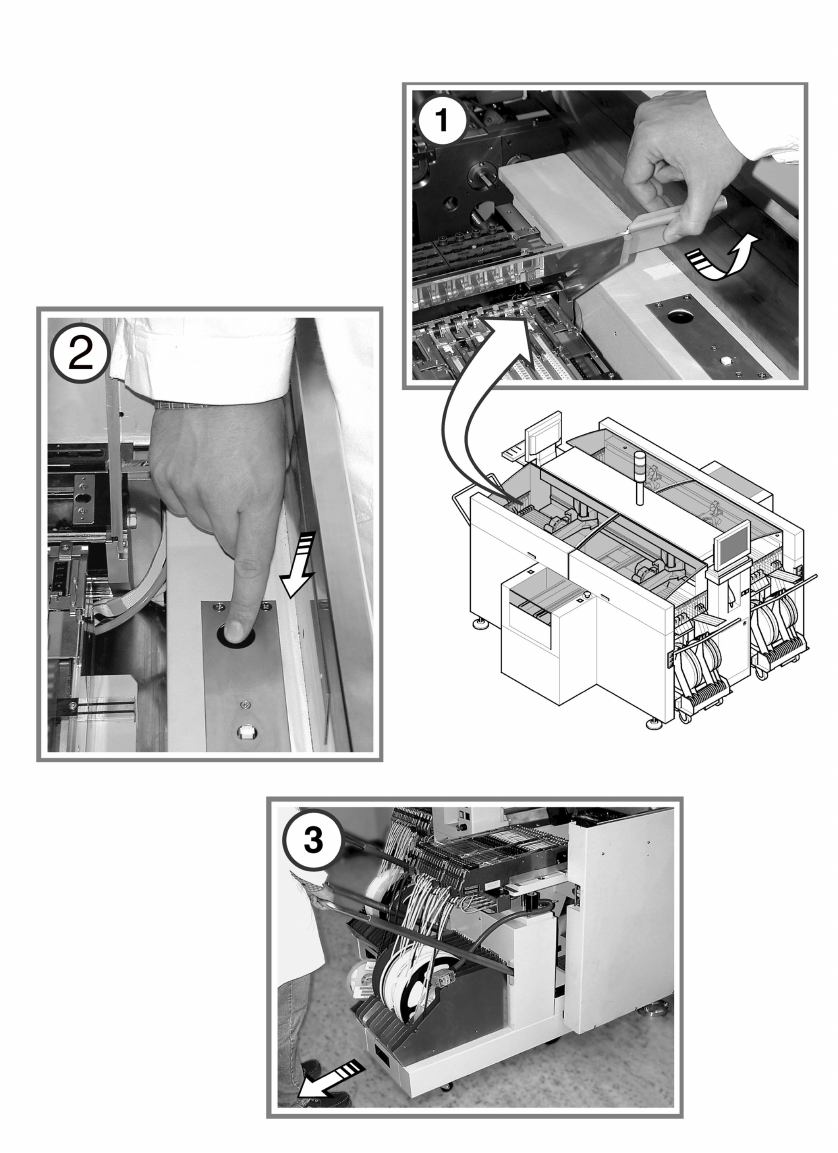 1

2

3