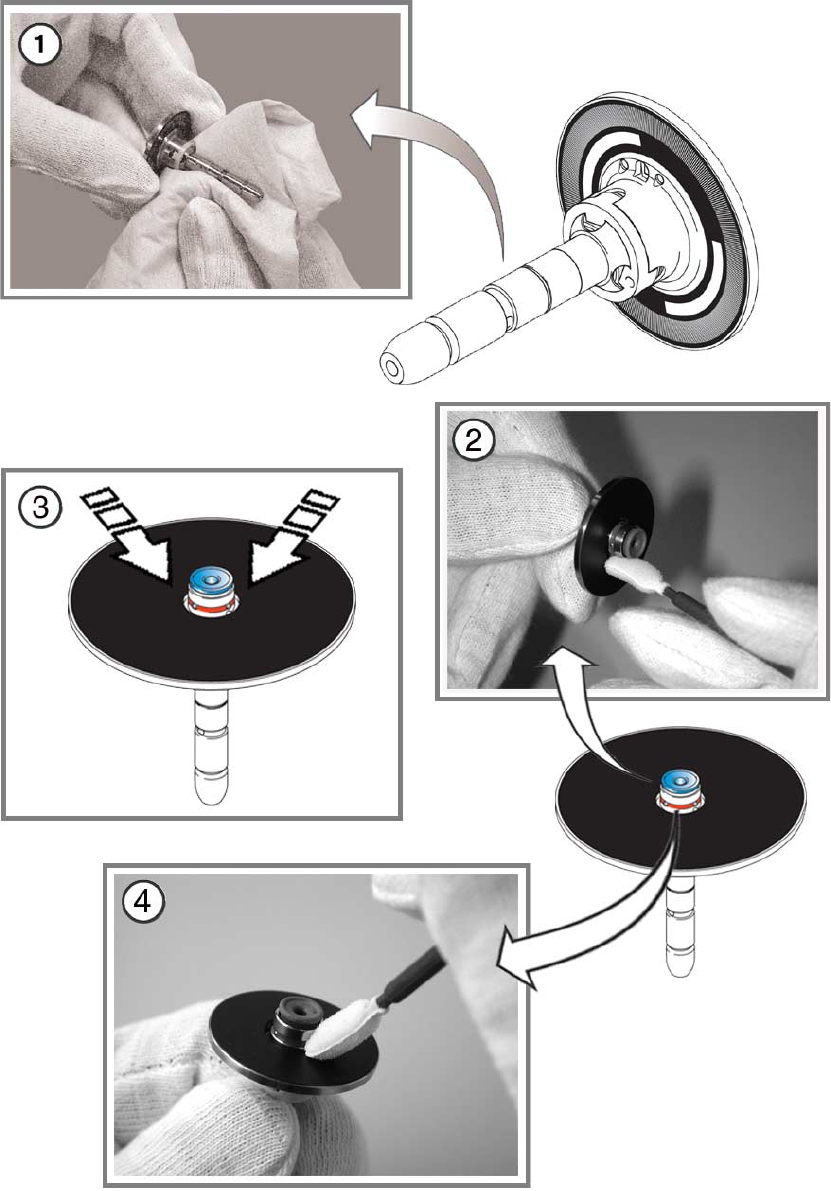 1

2

3

4