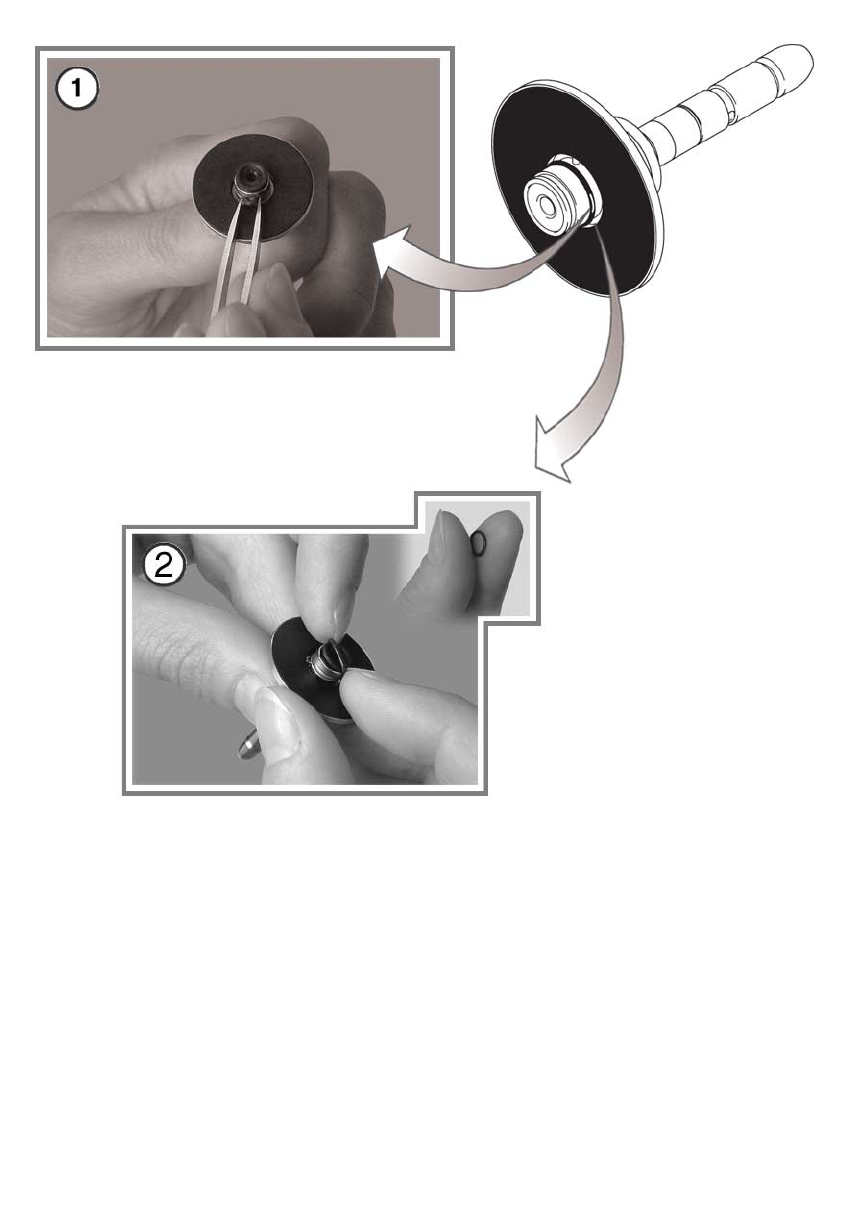 1

2