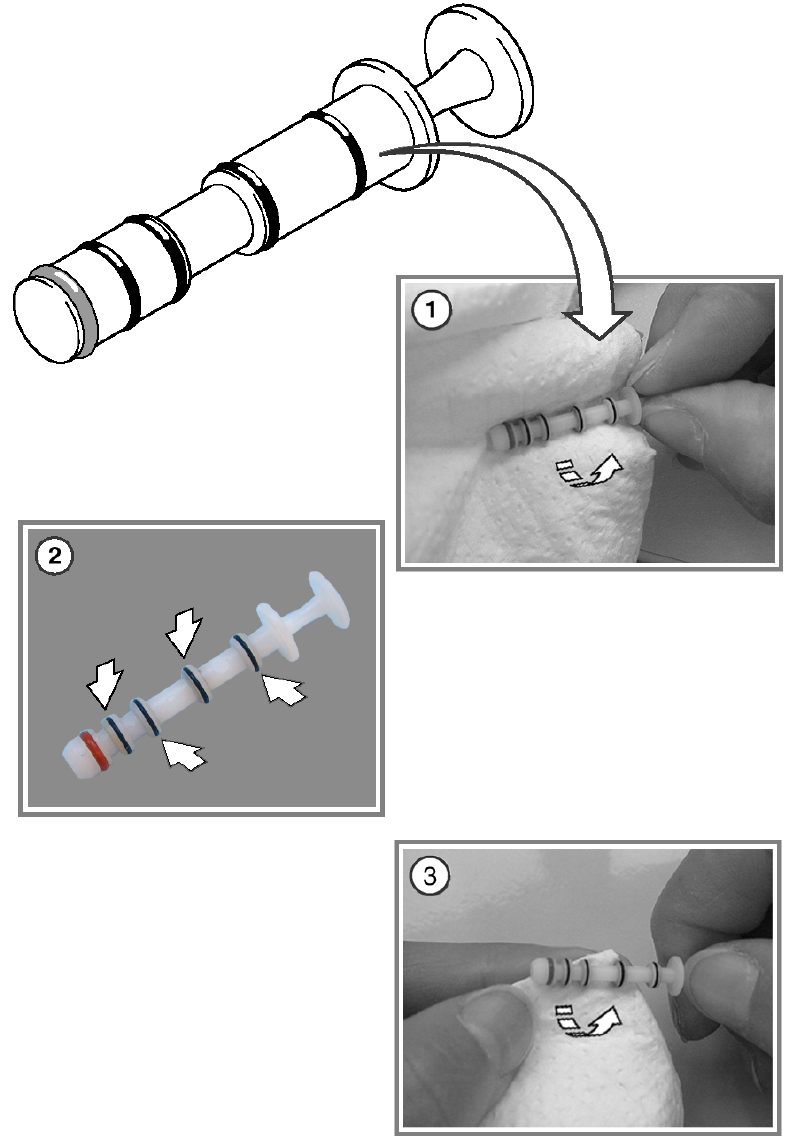 1

2

3