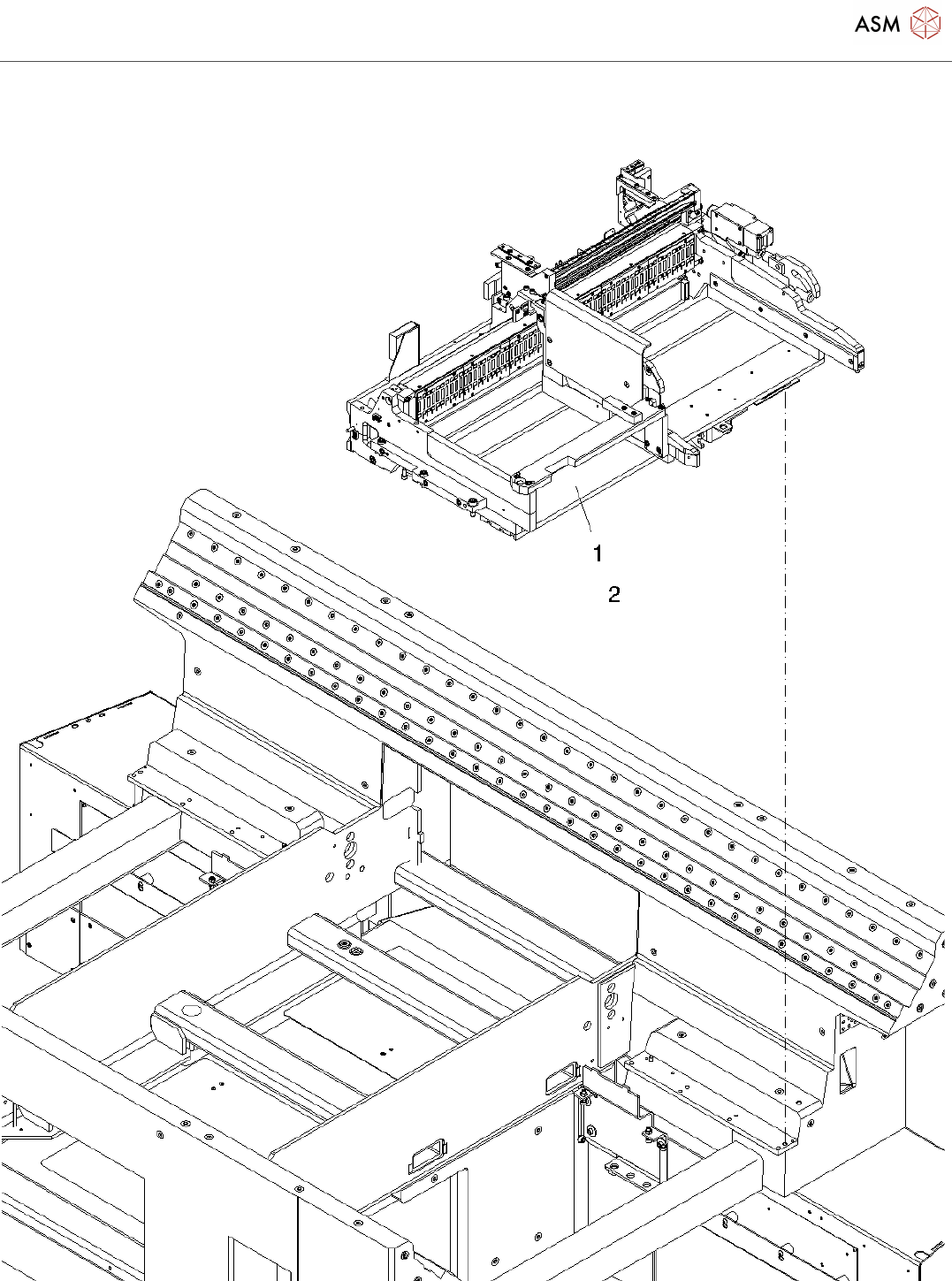 ASM

1

2