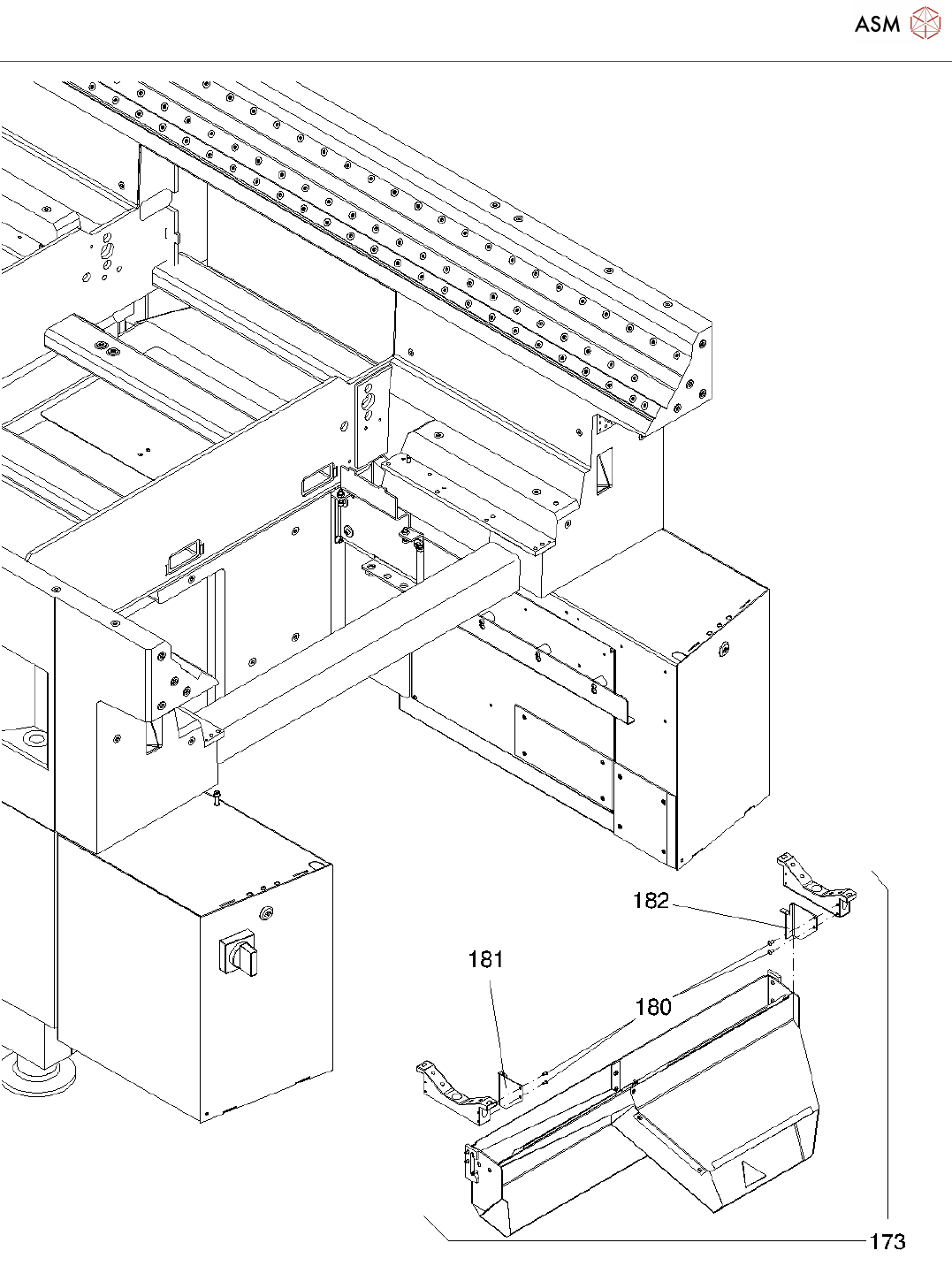 ASM

182

181

180

173