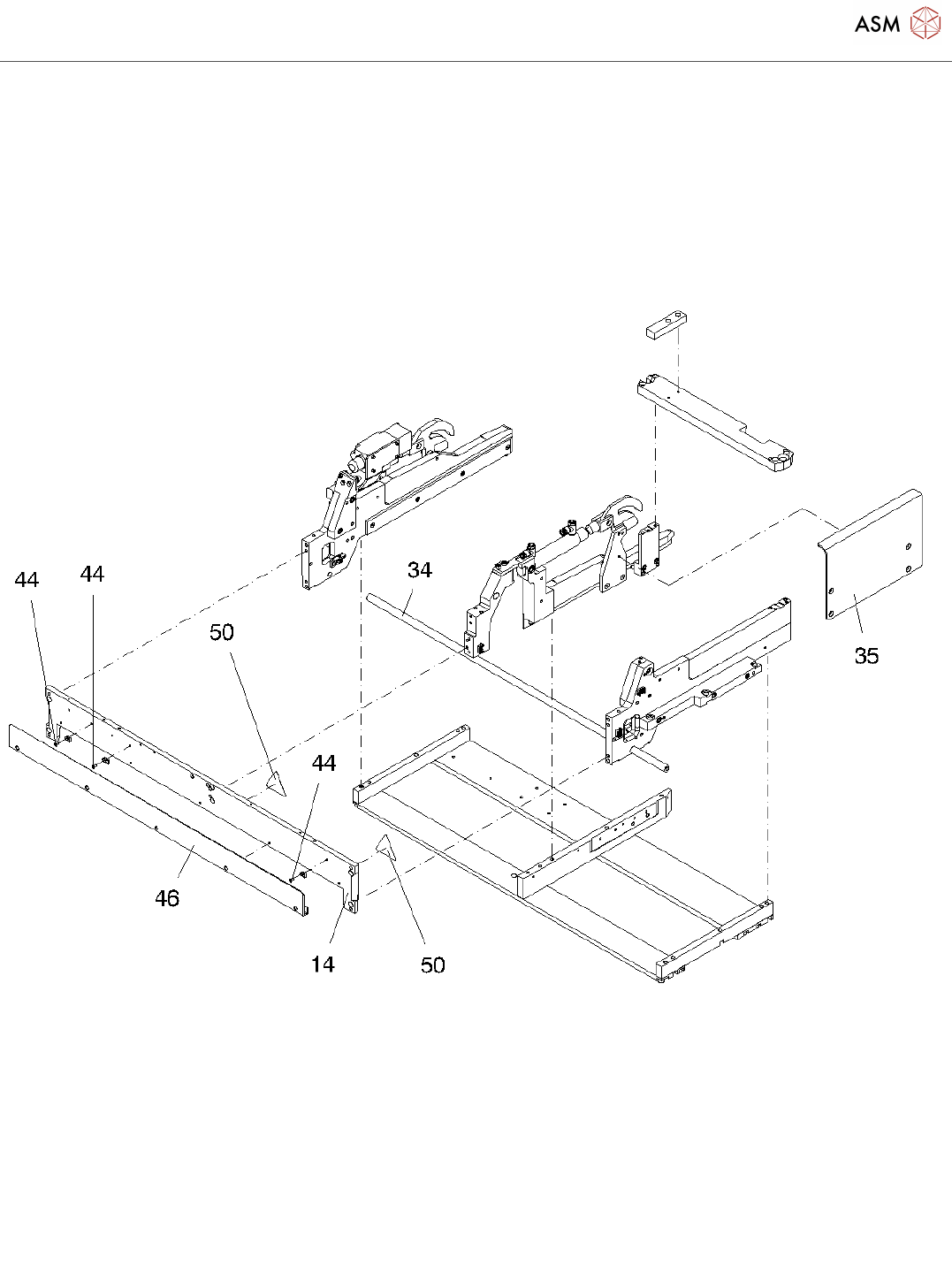 ASM

44
44
34
50
35
44
46
14
50