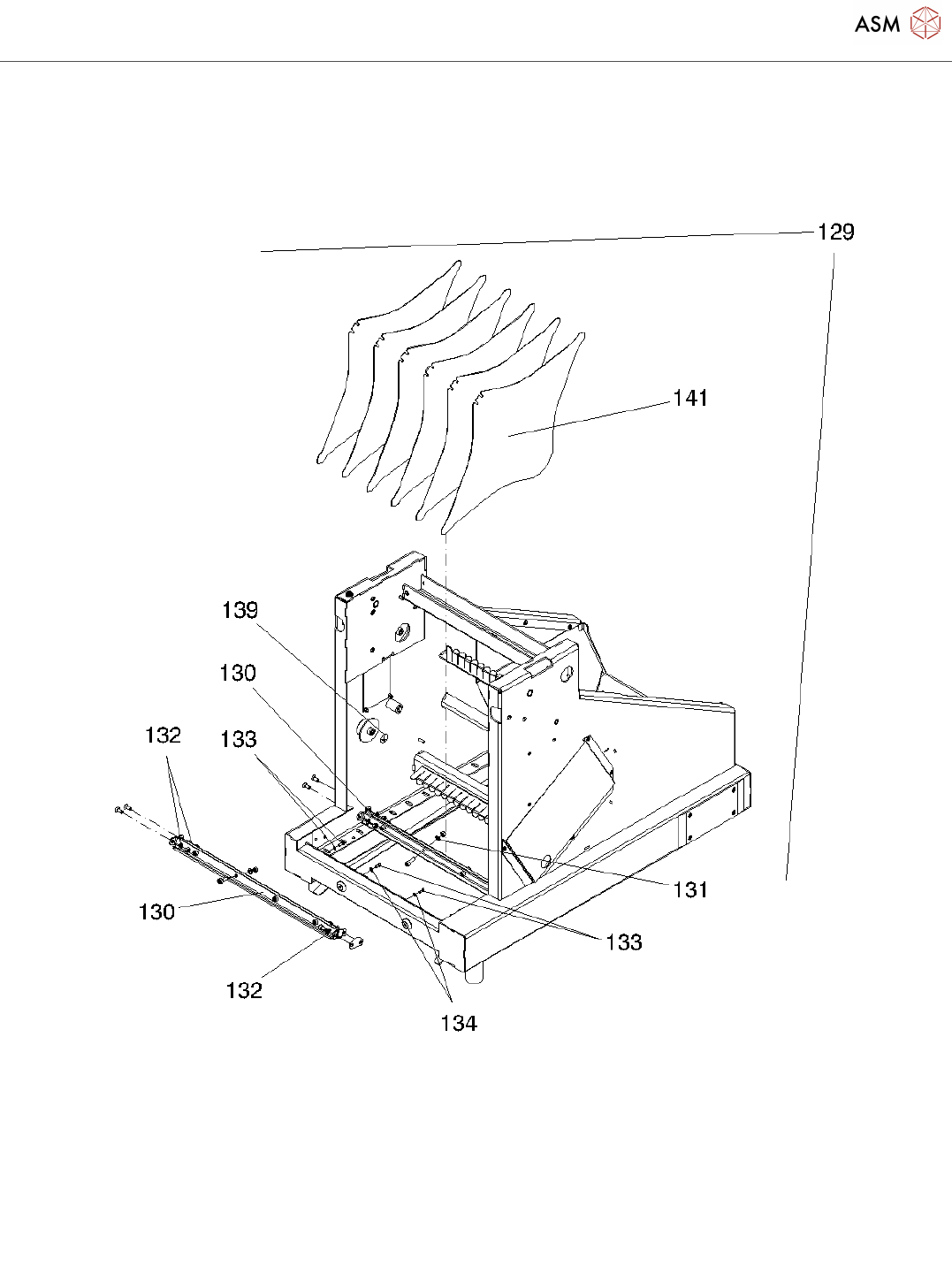 ASM

129

141

139

130

132

133

131

130

133

132

134