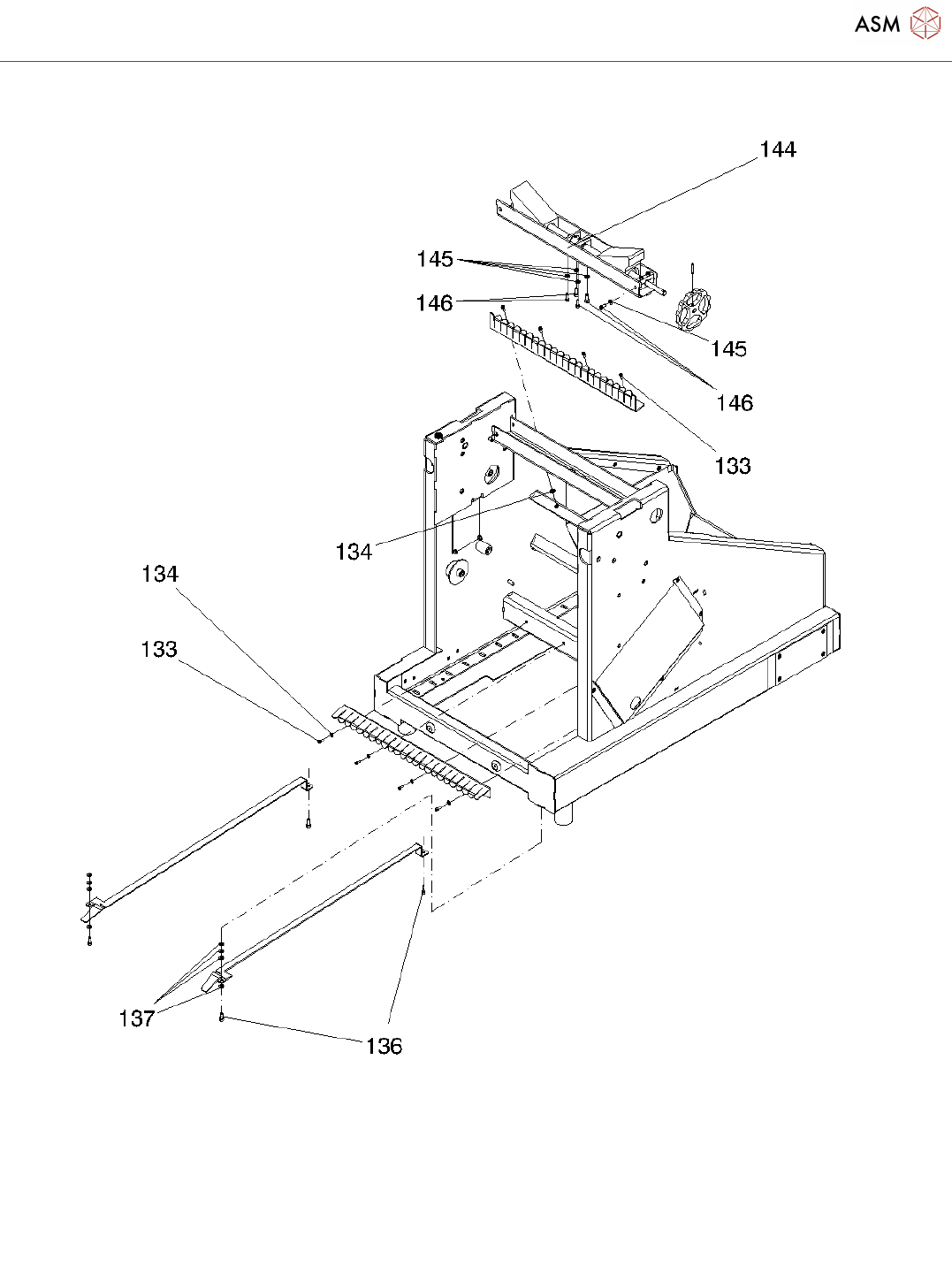 ASM

144

145

146

145

146

133

134

134

133

137

136