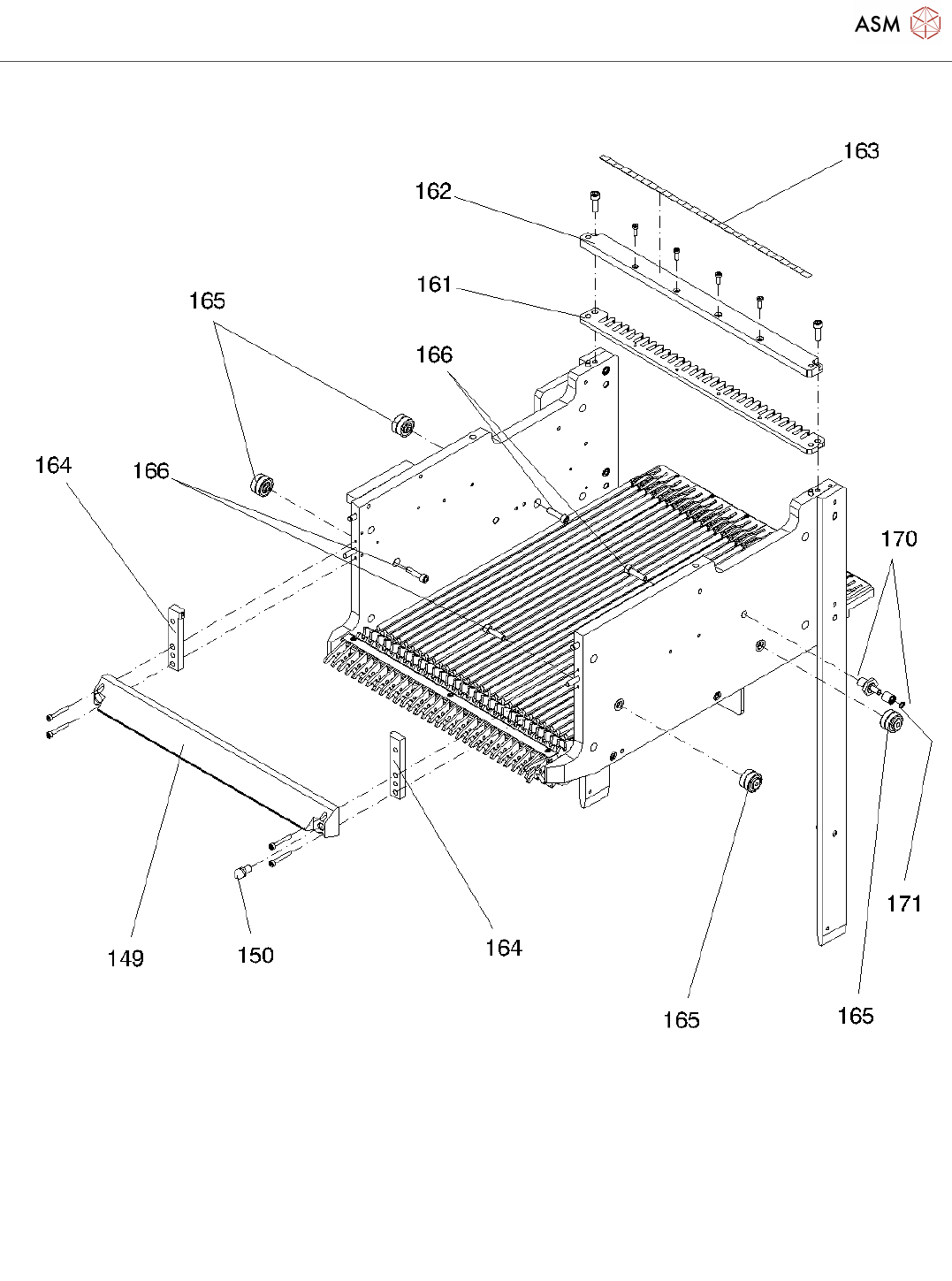 ASM

163
162
161
165
166
164
166
170
171
149
150
164
165
165