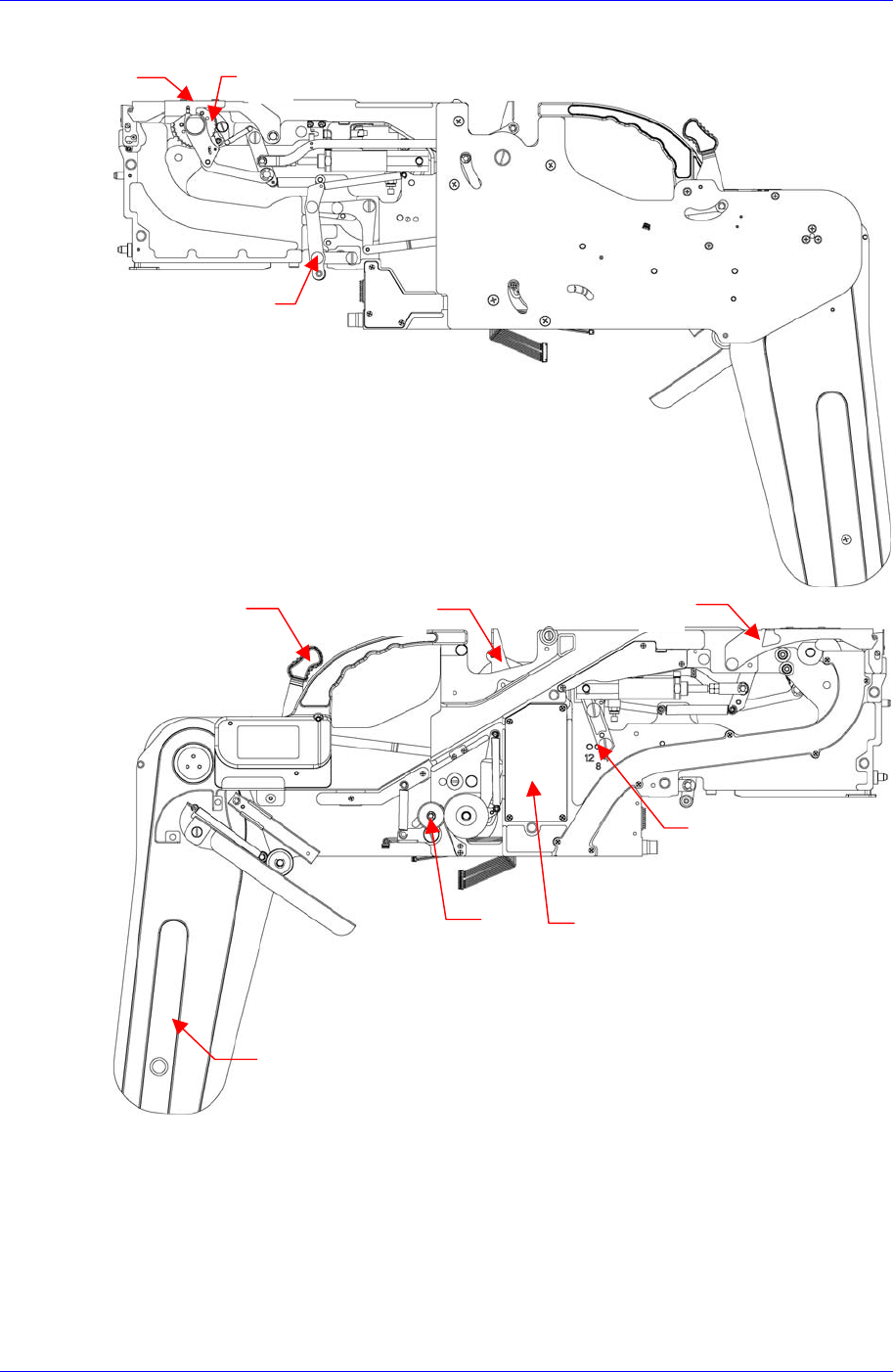 12
8