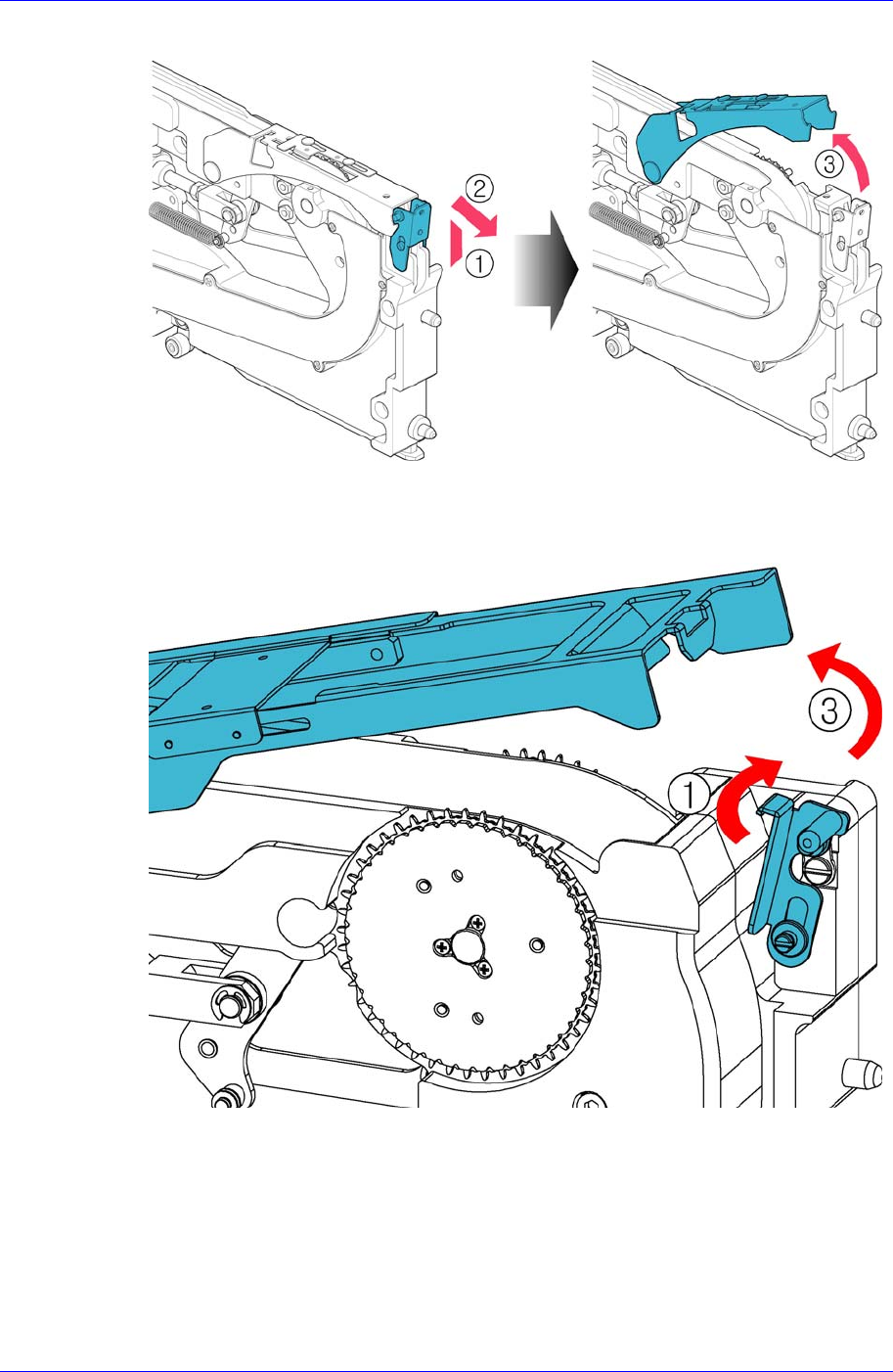 ②
①
③
③
①