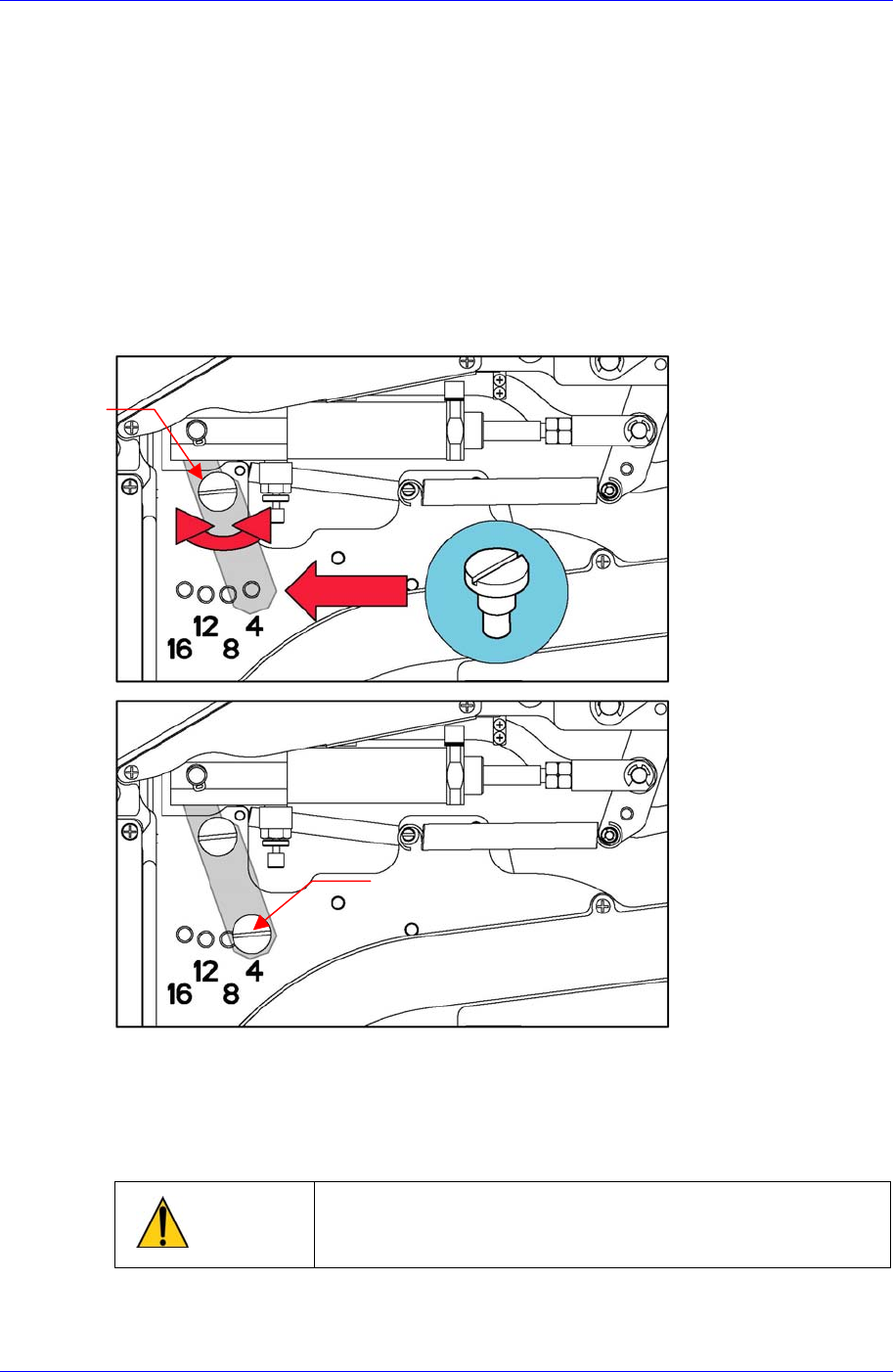 16 12 8 4

16 12 8 4