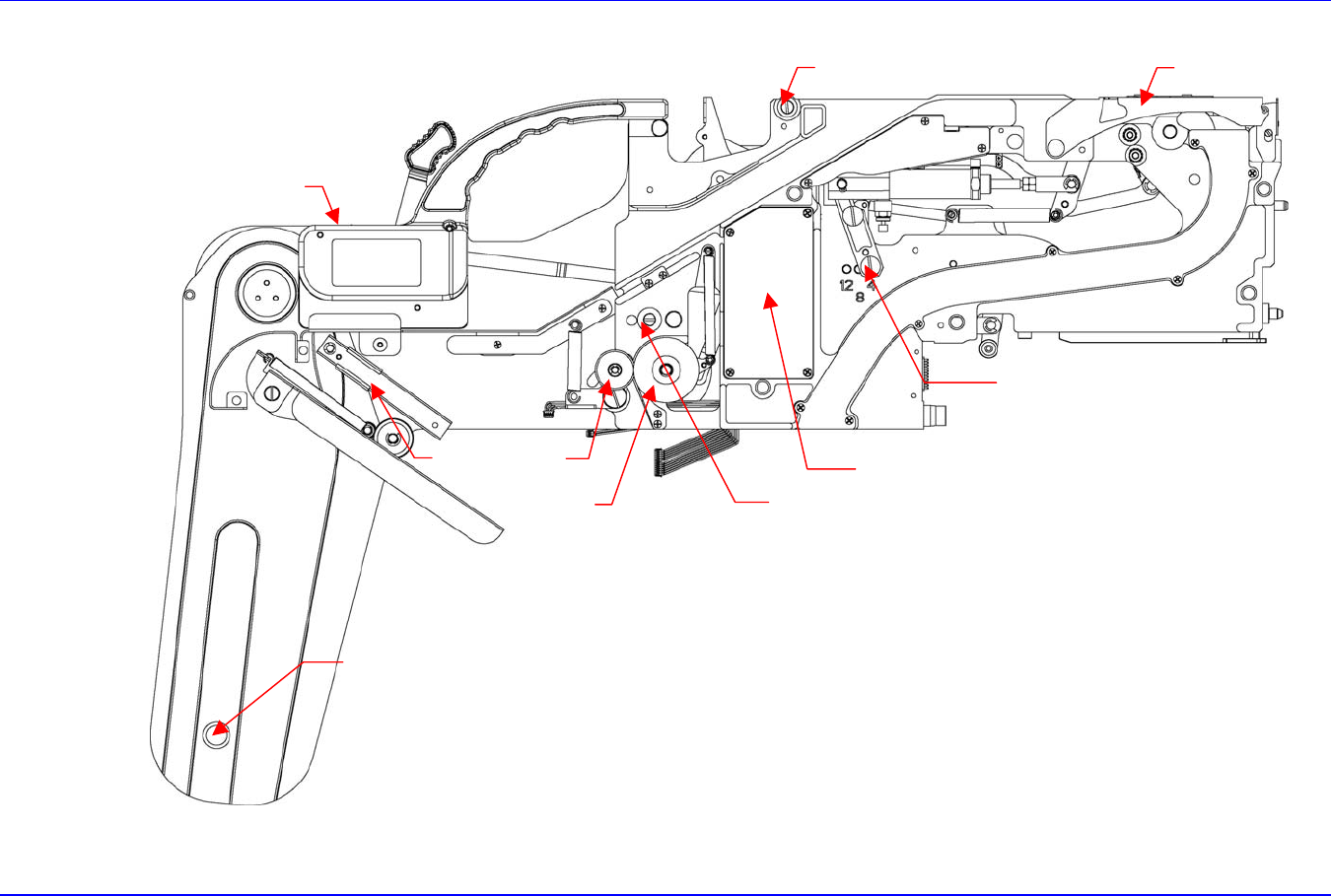 12
4
8