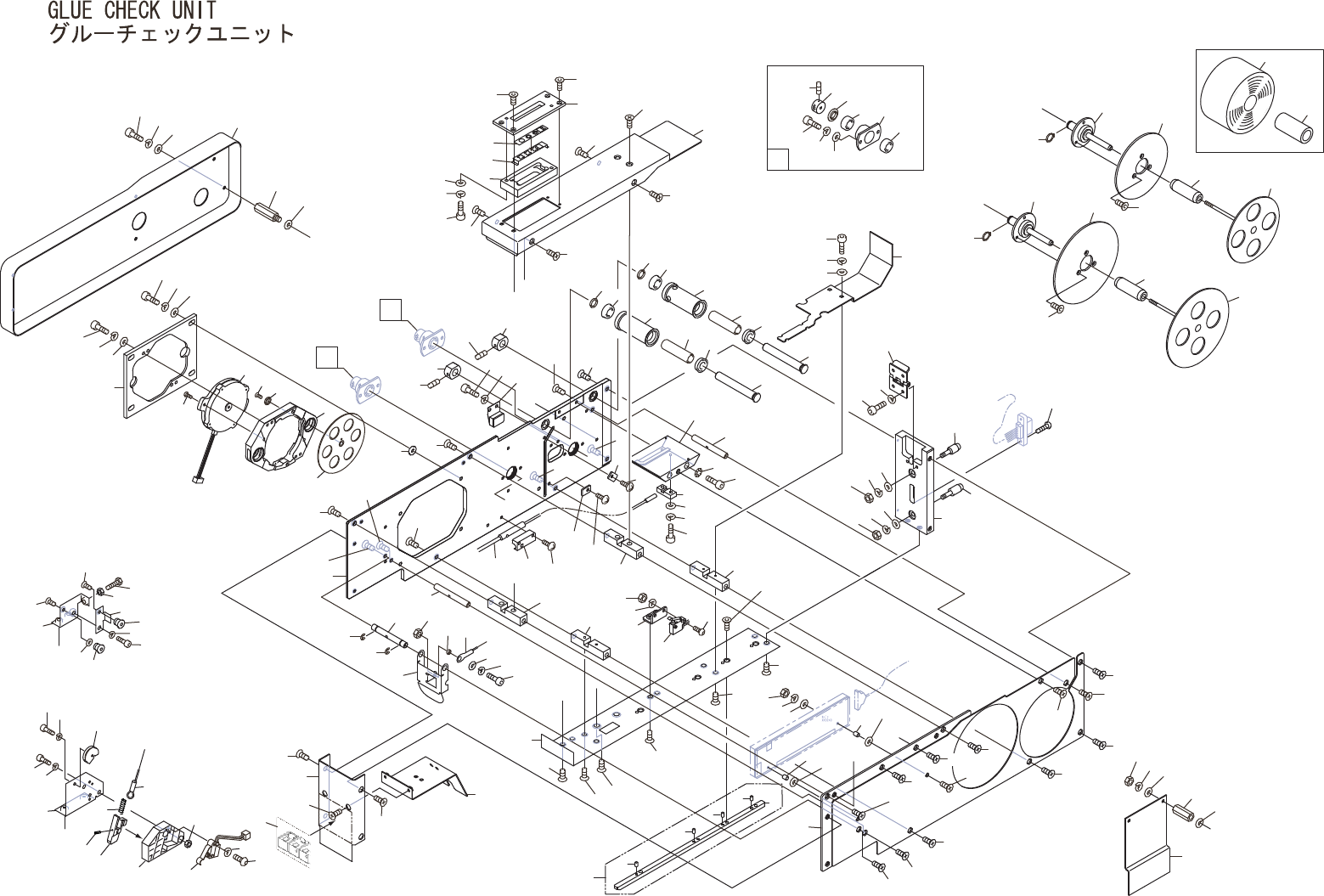 GLUE CHECK UNIT
グルーチェックユニット