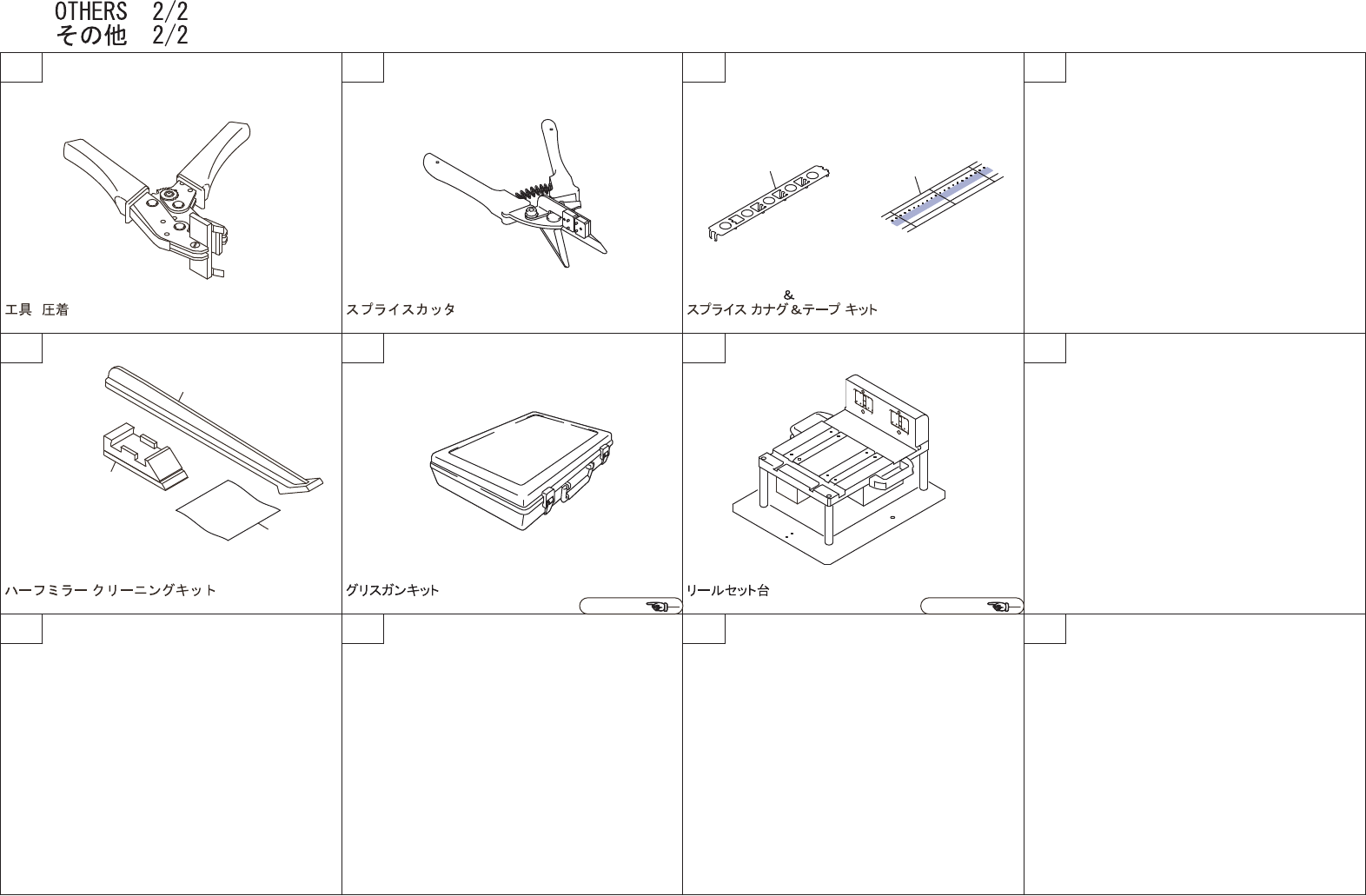 OTHERS 2/2
その他 2/2

工具 圧着

スプライスカッタ

&
スプライス カナグ＆テープ キット

ハーフミラー クリーニングキット

グリスガンキット

リールセット台