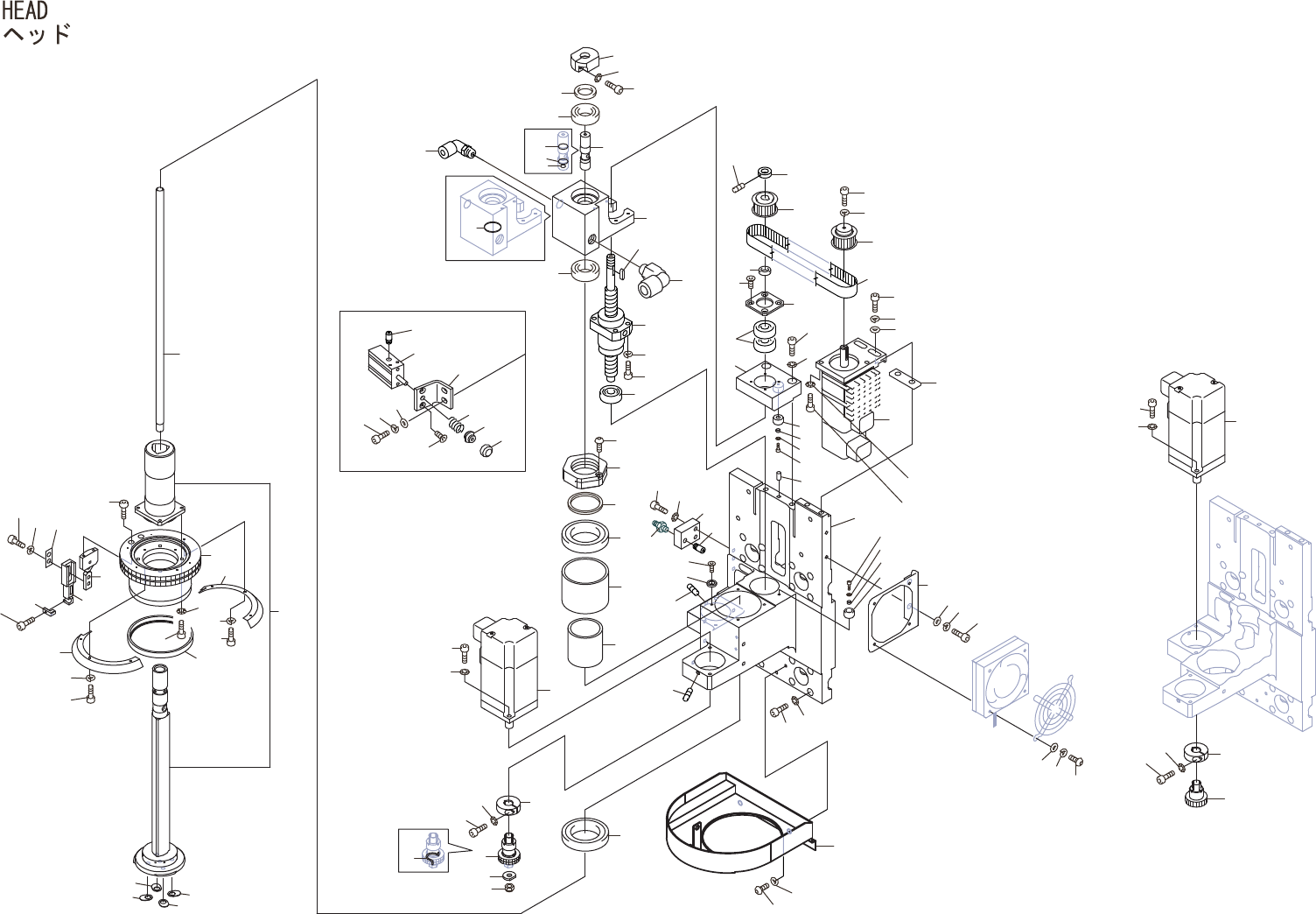 HEAD
ヘッド