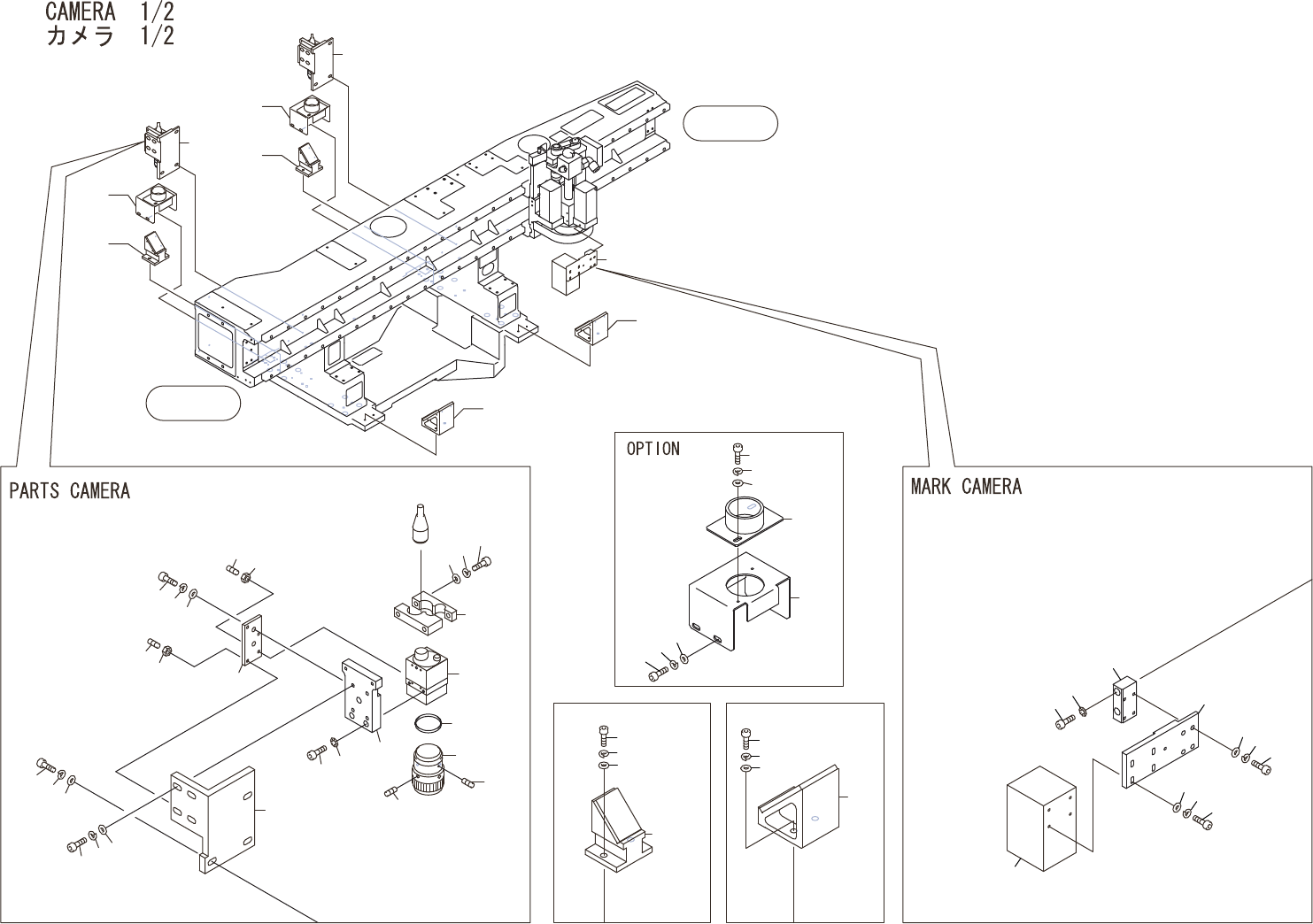 CAMERA 1/2
カメラ 1/2

PARTS CAMERA

OPTION

MARK CAMERA