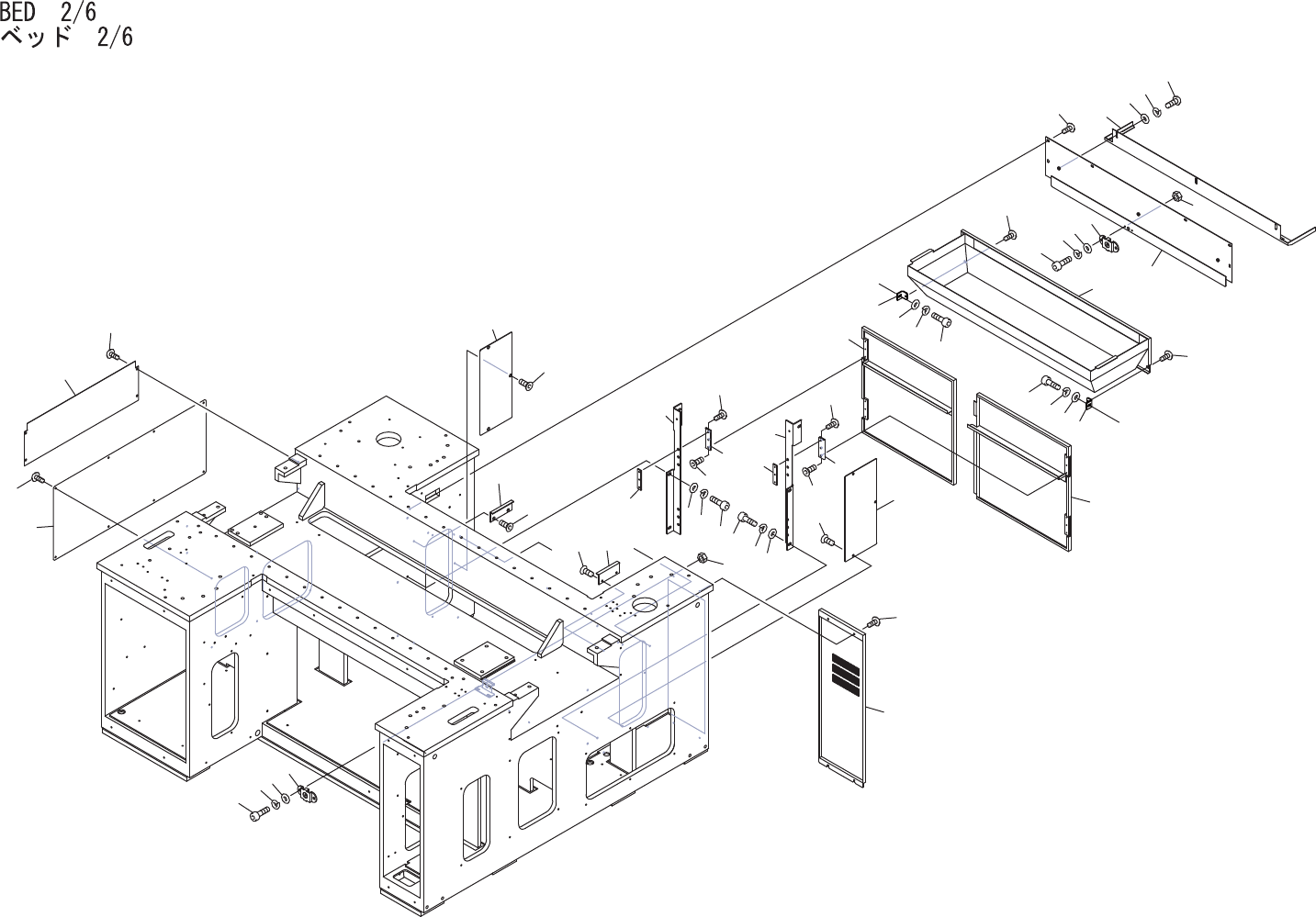 BED 2/6
ベッド 2/6