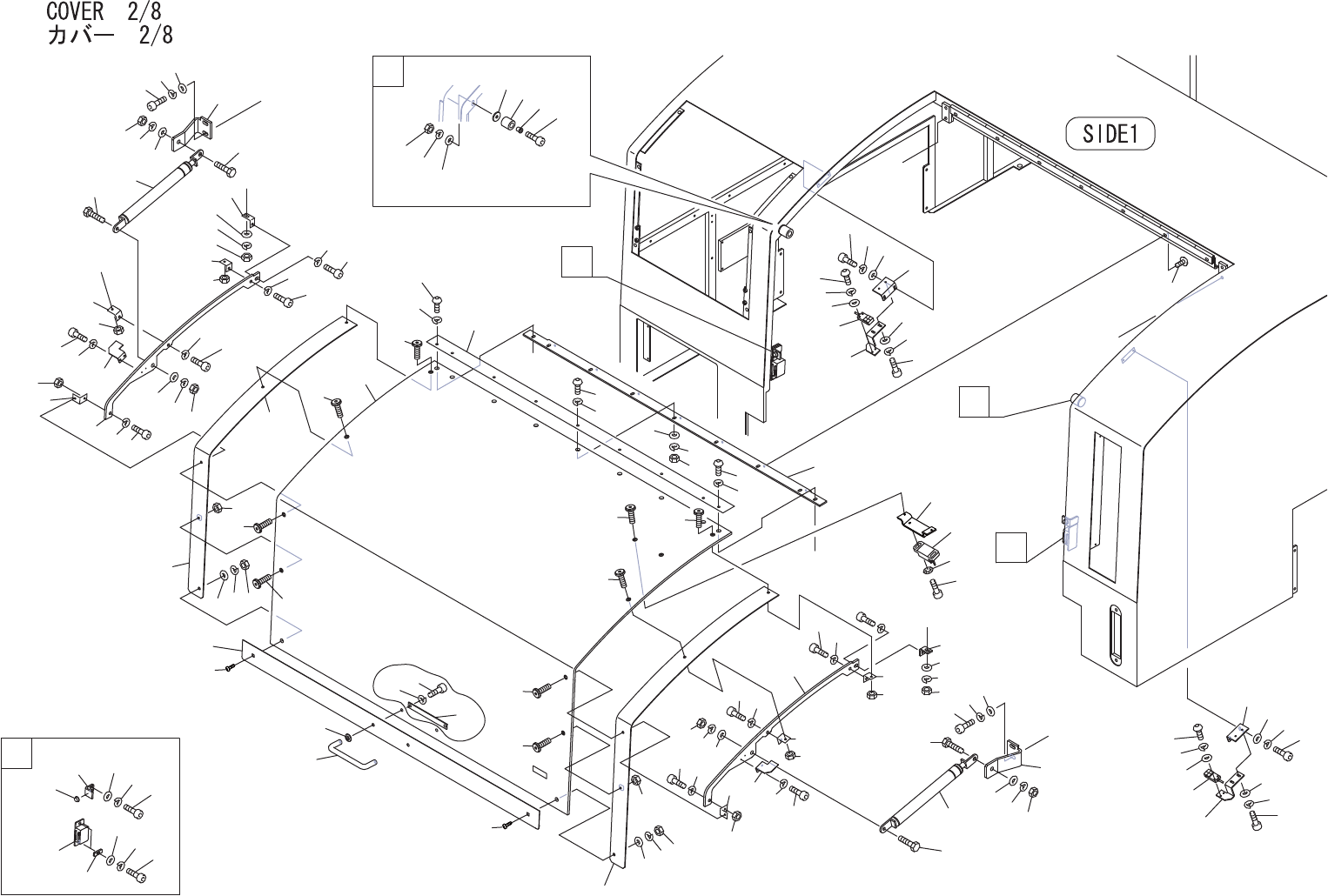 COVER 2/8
カバー 2/8

SIDE1