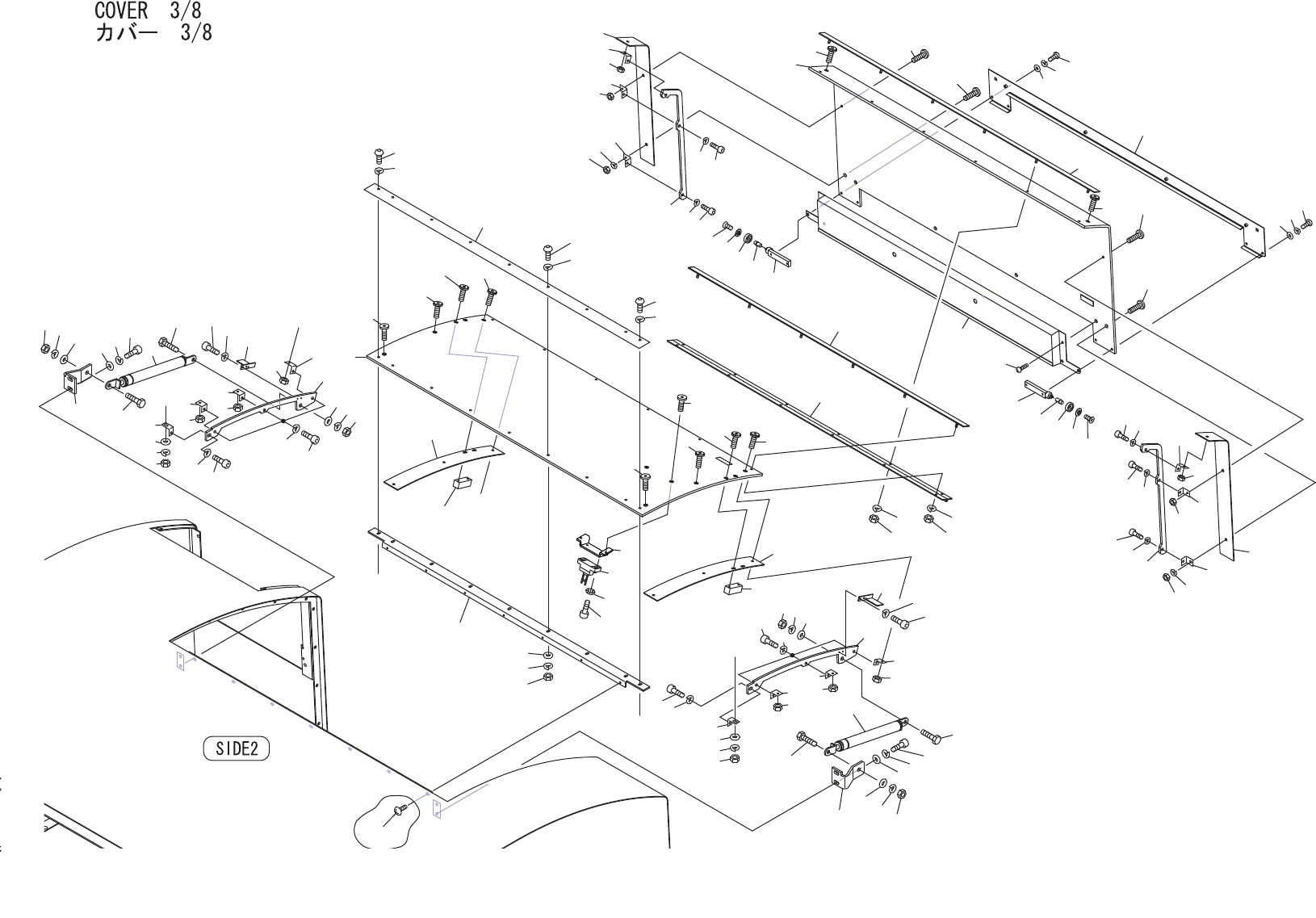 COVER 3/8
カバー 3/8

SIDE2