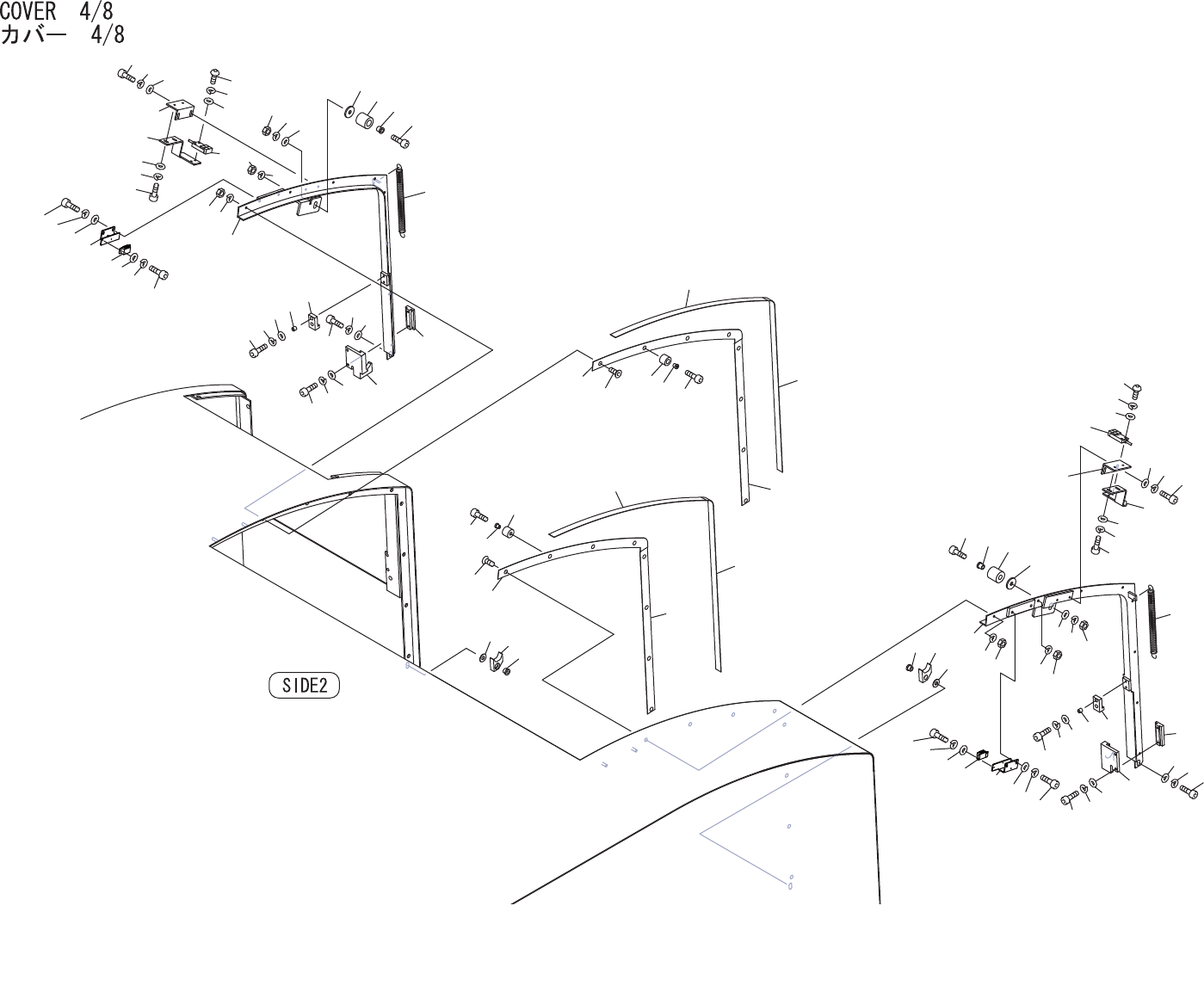 COVER 4/8
カバー 4/8

SIDE2