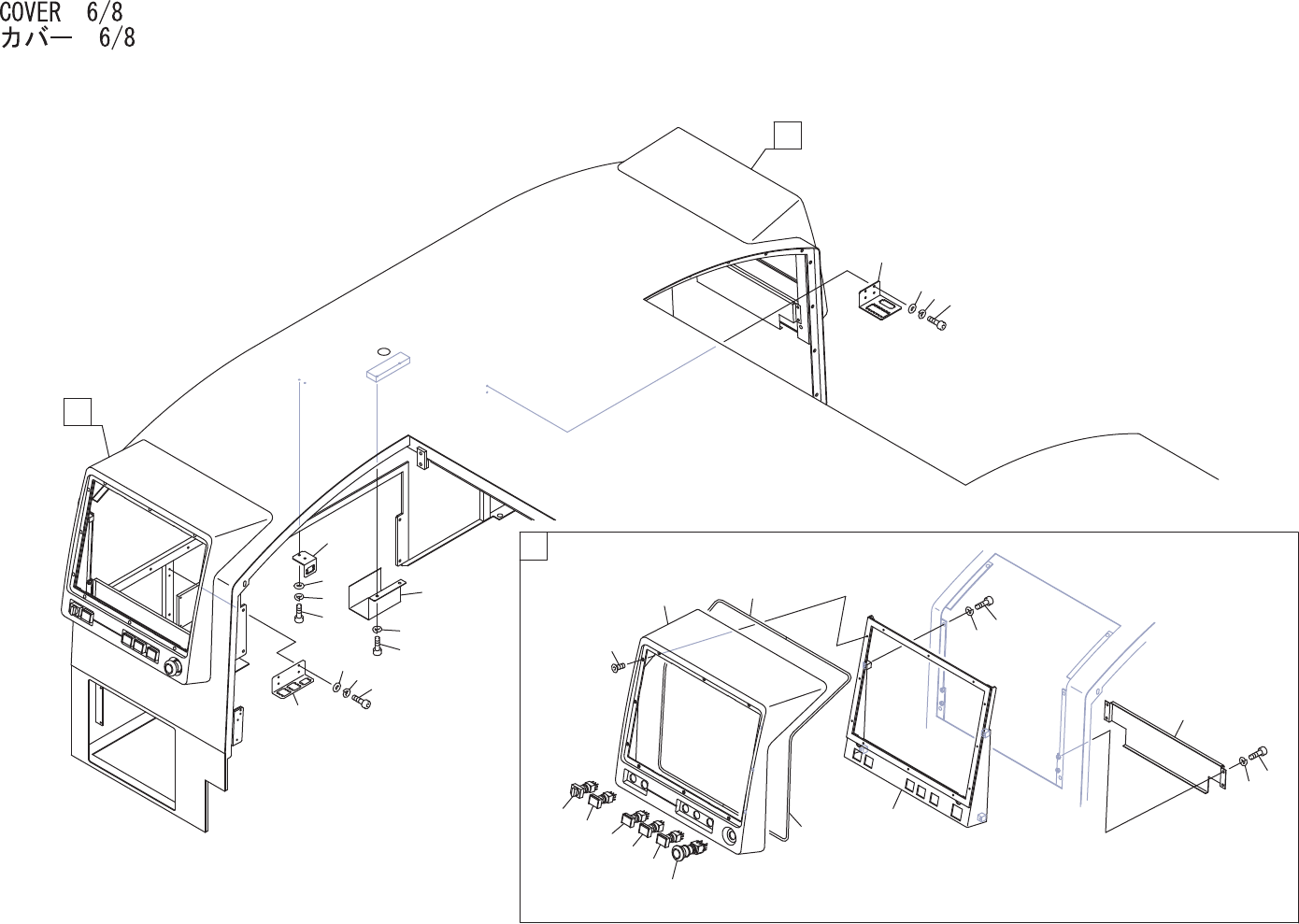 COVER 6/8
カバー 6/8