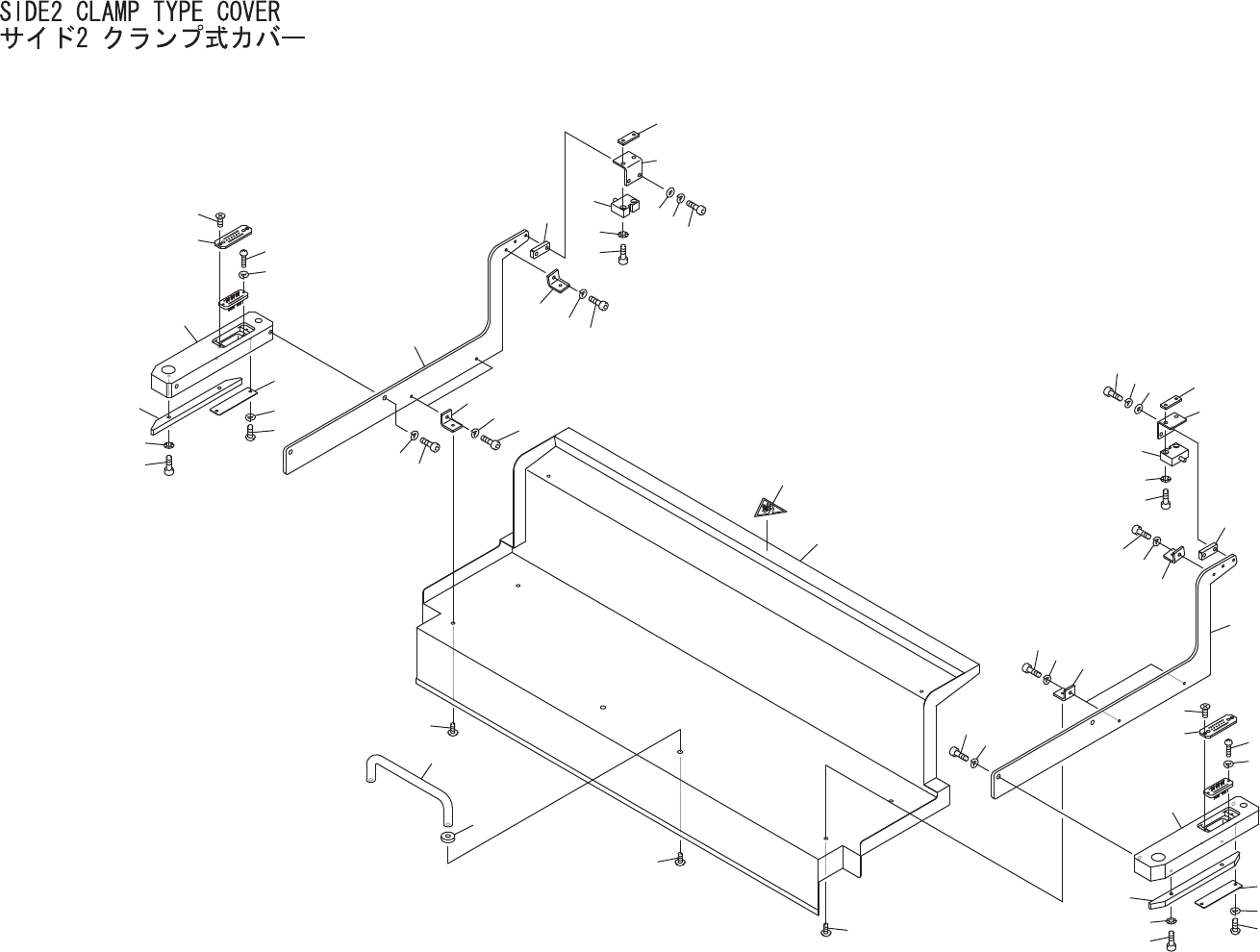 SIDE2 CLAMP TYPE COVER
サイド2 クランプ式カバー