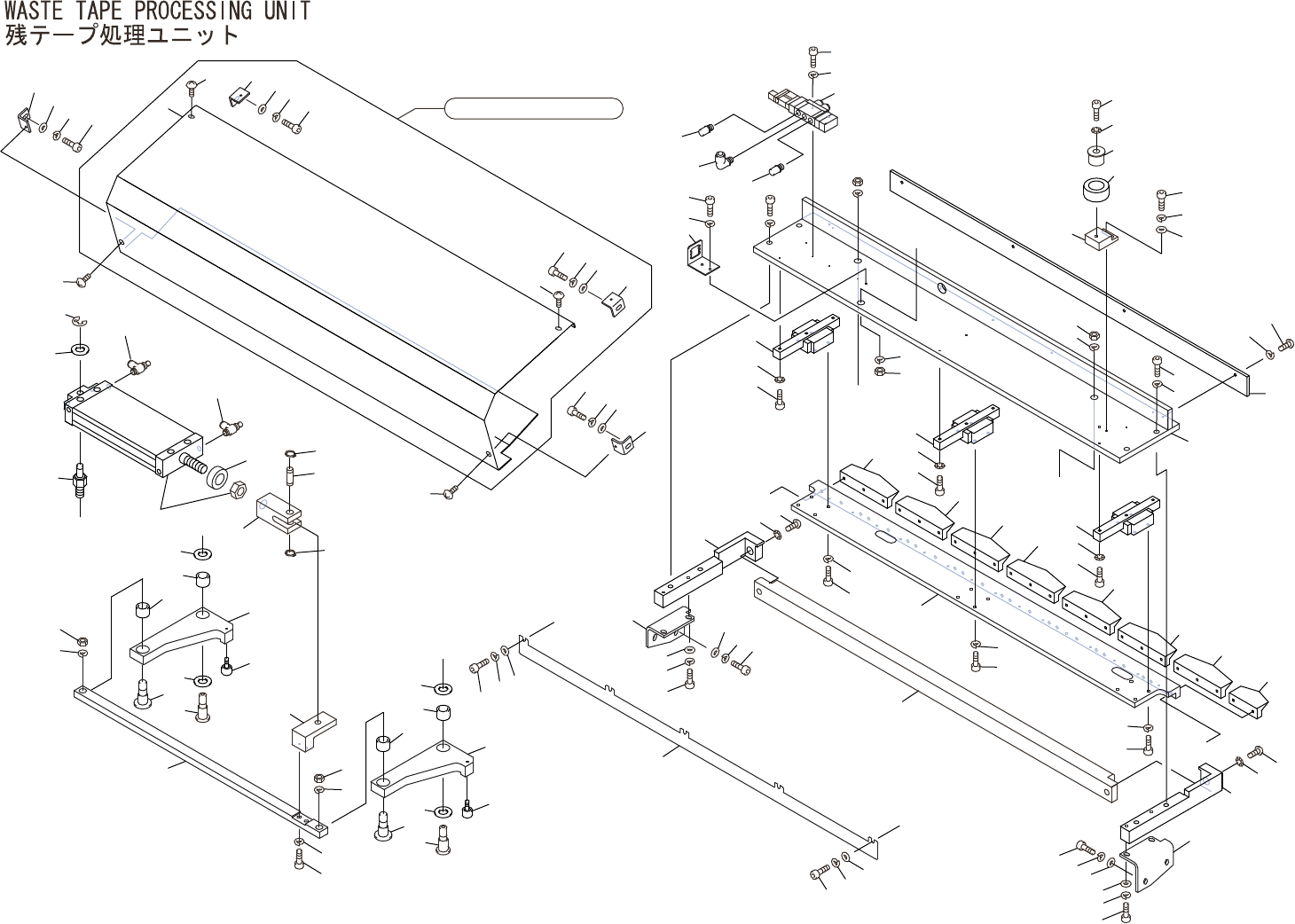 WASTE TAPE PROCESSING UNIT
残テープ処理ユニット