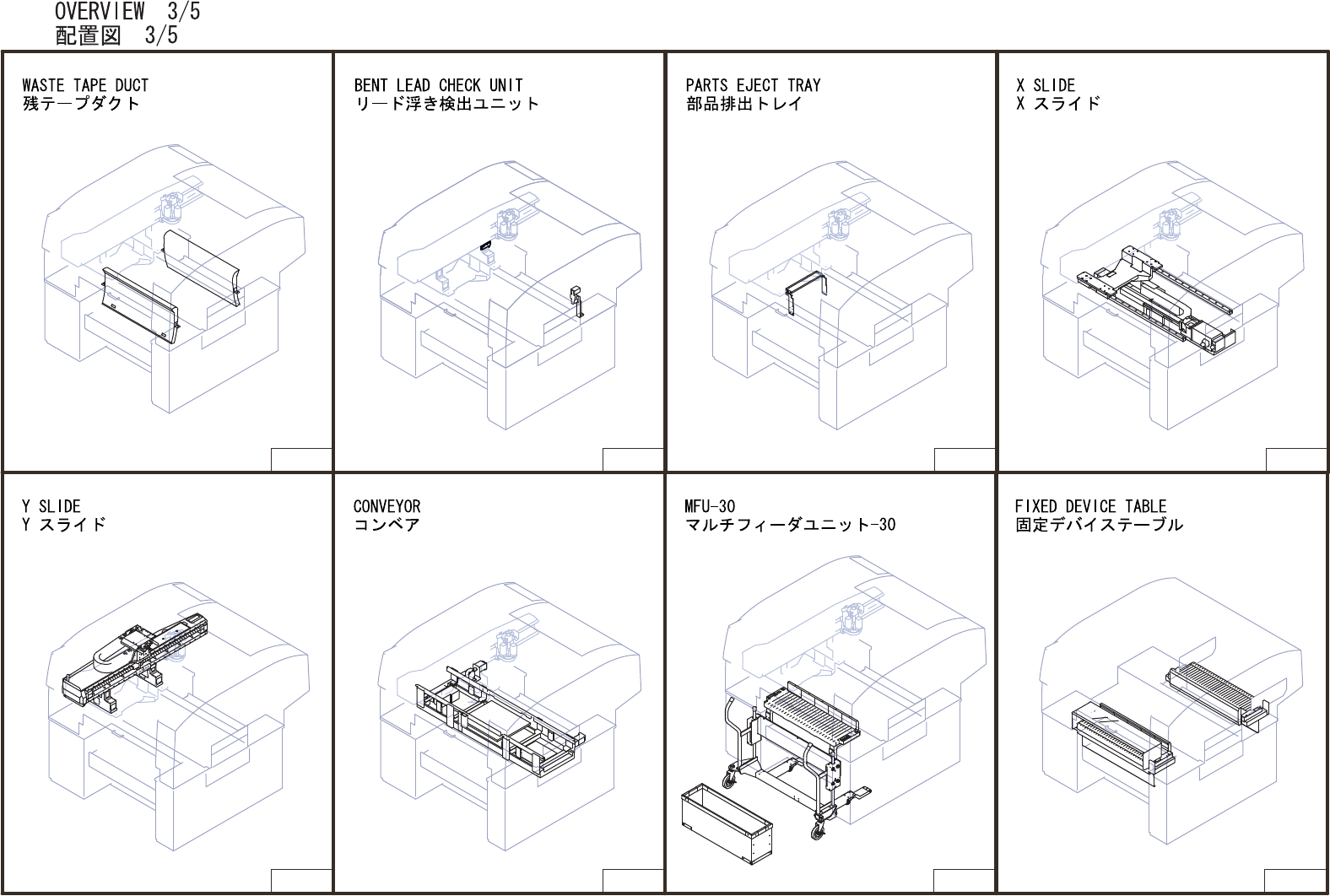 OVERVIEW 3/5
配置図 3/5

WASTE TAPE DUCT
残テープダクト

BENT LEAD CHECK UNIT
リード浮き検出ユニット

PARTS EJECT TRAY
部品排出トレイ

X SLIDE
X スライド

Y SLIDE
Y スライド

CONVEYOR
コンベア

MFU-30
マルチフィーダユニット-30

FIXED DEVICE TABLE
固定デバイステーブル