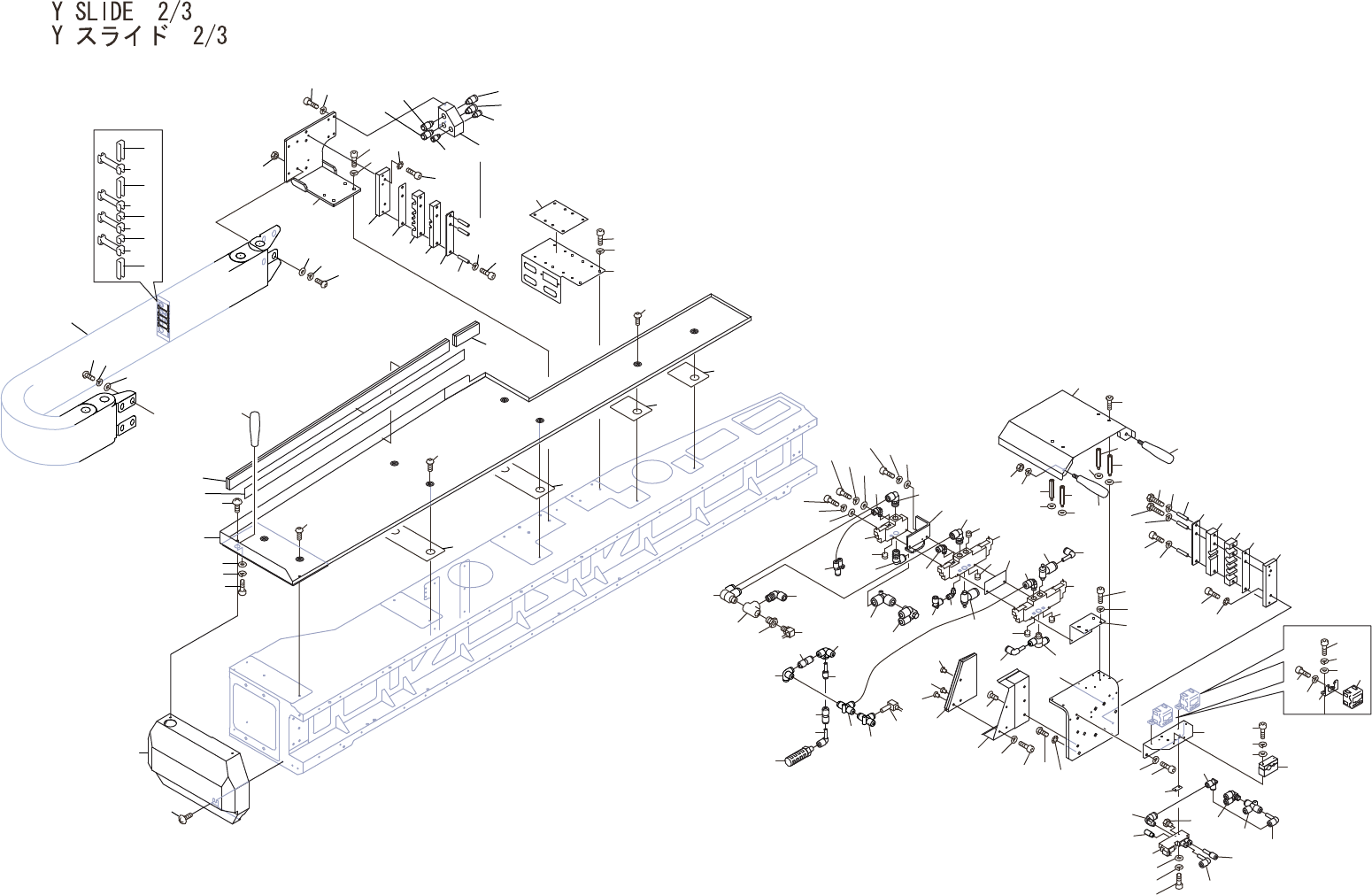 Y SLIDE 2/3
Y スライド 2/3