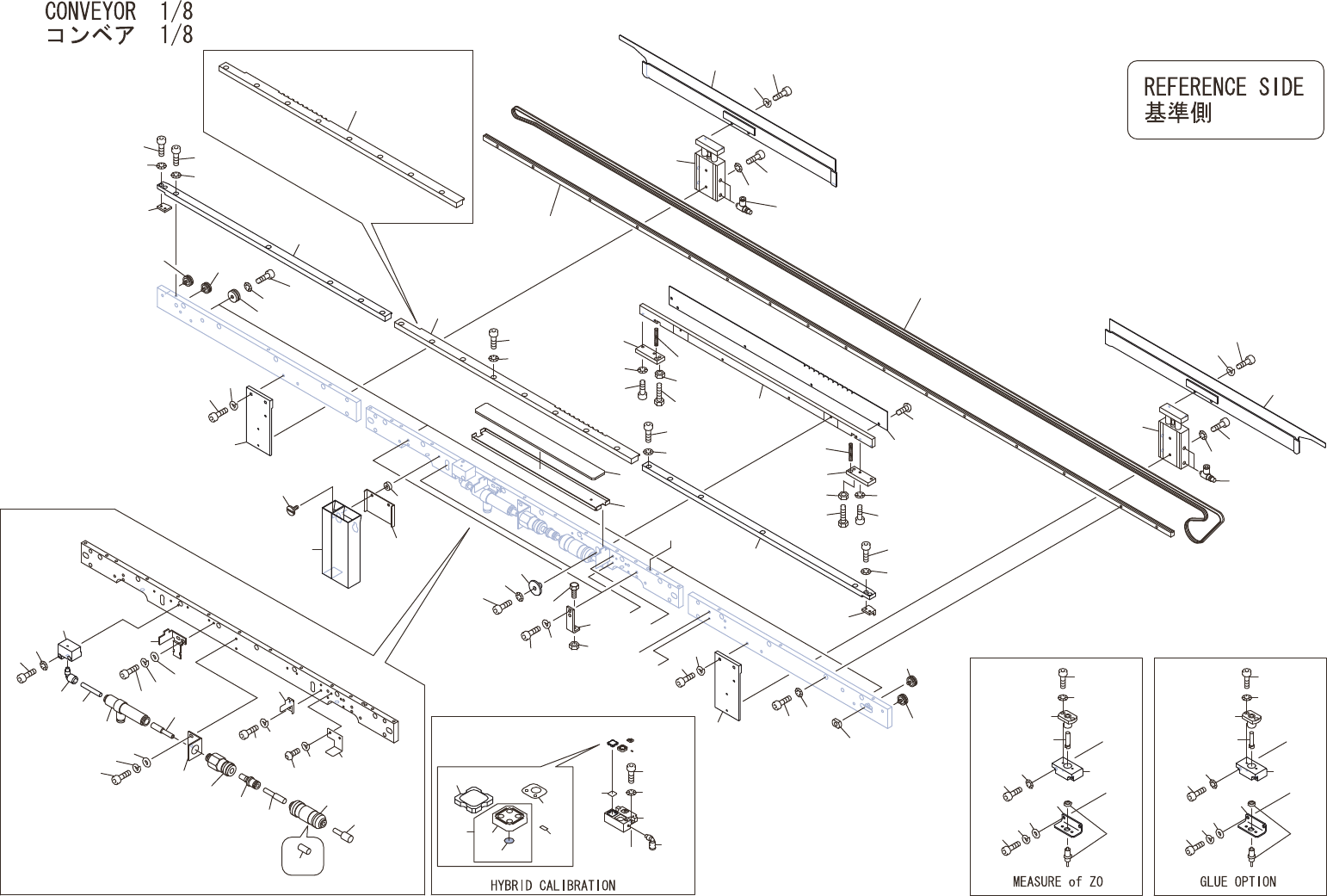 CONVEYOR 1/8
コンベア 1/8

REFERENCE SIDE
基準側

HYBRID CALIBRATION

MEASURE of ZO

GLUE OPTION